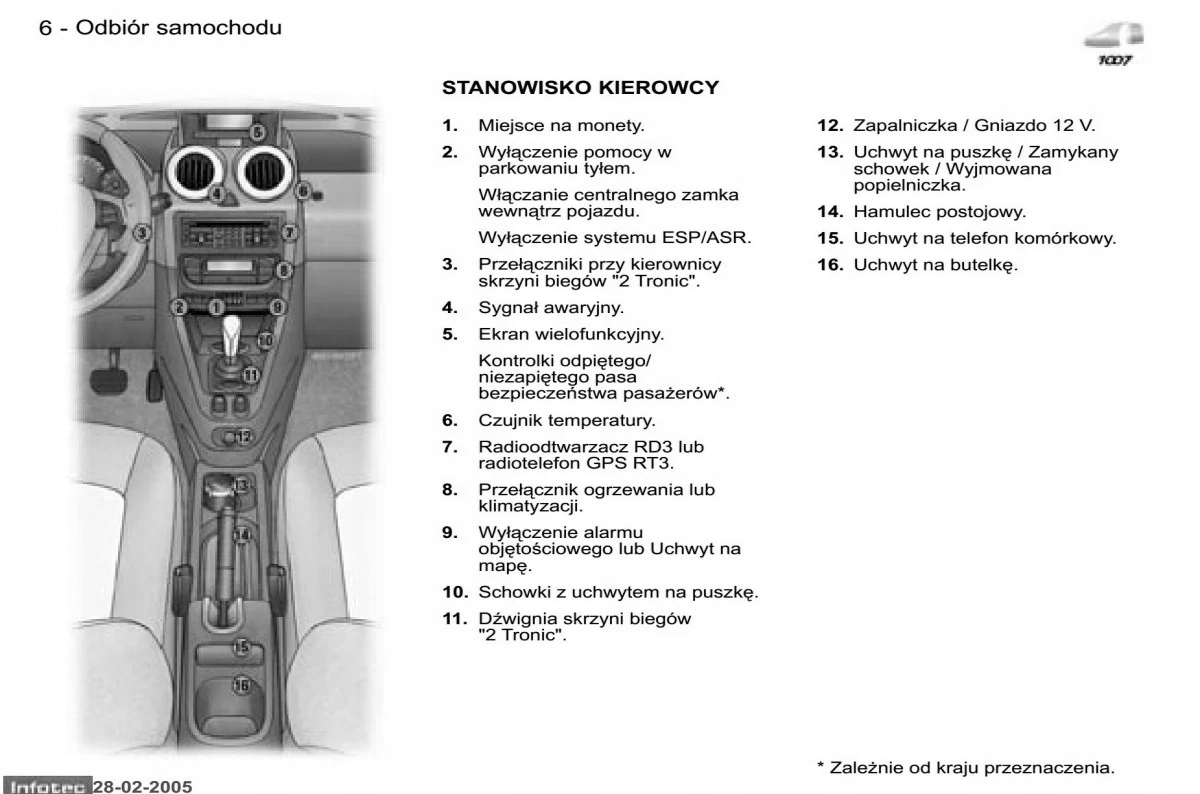 6 - Odbiór samochodu

1007

5
4
6
3
7
8
2
1
9
10
11
12
13
14
15
16

STANOWISKO KIEROWCY

1. Miejsce na monety.

2. Wyłączenie pomocy w parkowaniu tyłem.

Włączanie centralnego zamka wewnątrz pojazdu.

Wyłączenie systemu ESP/ASR.

3. Przełączniki przy kierownicy skrzyni biegów "2 Tronic".

4. Sygnał awaryjny.

5. Ekran wielofunkcyjny.

Kontrolki odpiętego/ niezapiętego pasa bezpieczeństwa pasażerów*.

6. Czujnik temperatury.

7. Radioodtwarzacz RD3 lub radiotelefon GPS RT3.

8. Przełącznik ogrzewania lub klimatyzacji.

9. Wyłączenie alarmu objętościowego lub Uchwyt na mapę.

10. Schowki z uchwytem na puszkę.

11. Dźwignia skrzyni biegów "2 Tronic".

12. Zapalniczka / Gniazdo 12 V.

13. Uchwyt na puszkę / Zamykany schowek / Wyjmowana popielniczka.

14. Hamulec postojowy.

15. Uchwyt na telefon komórkowy.

16. Uchwyt na butelkę.

* Zależnie od kraju przeznaczenia.

Infotec 28-02-2005