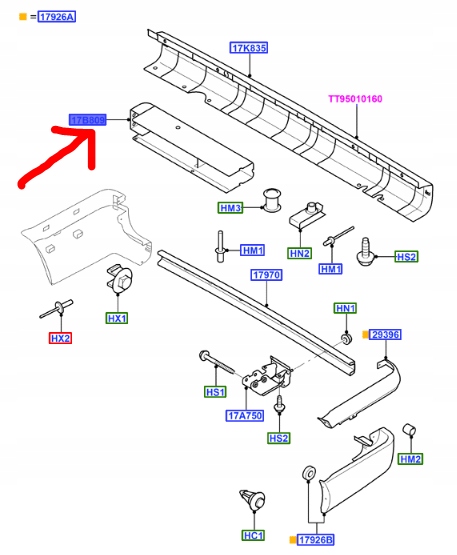 = 17926A

17K835

TT95010160

17B809

HM3

HN2

HM1

HM1

HS2

17970

HX1

HX2

HN1

29396

HS1

17A750

HS2

HM2

HC1

17926B