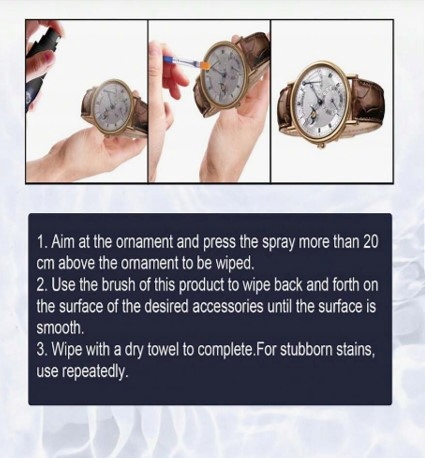 1. Aim at the ornament and press the spray more than 20 cm above the ornament to be wiped.
2. Use the brush of this product to wipe back and forth on the surface of the desired accessories until the surface is smooth.
3. Wipe with a dry towel to complete.For stubborn stains, use repeatedly.