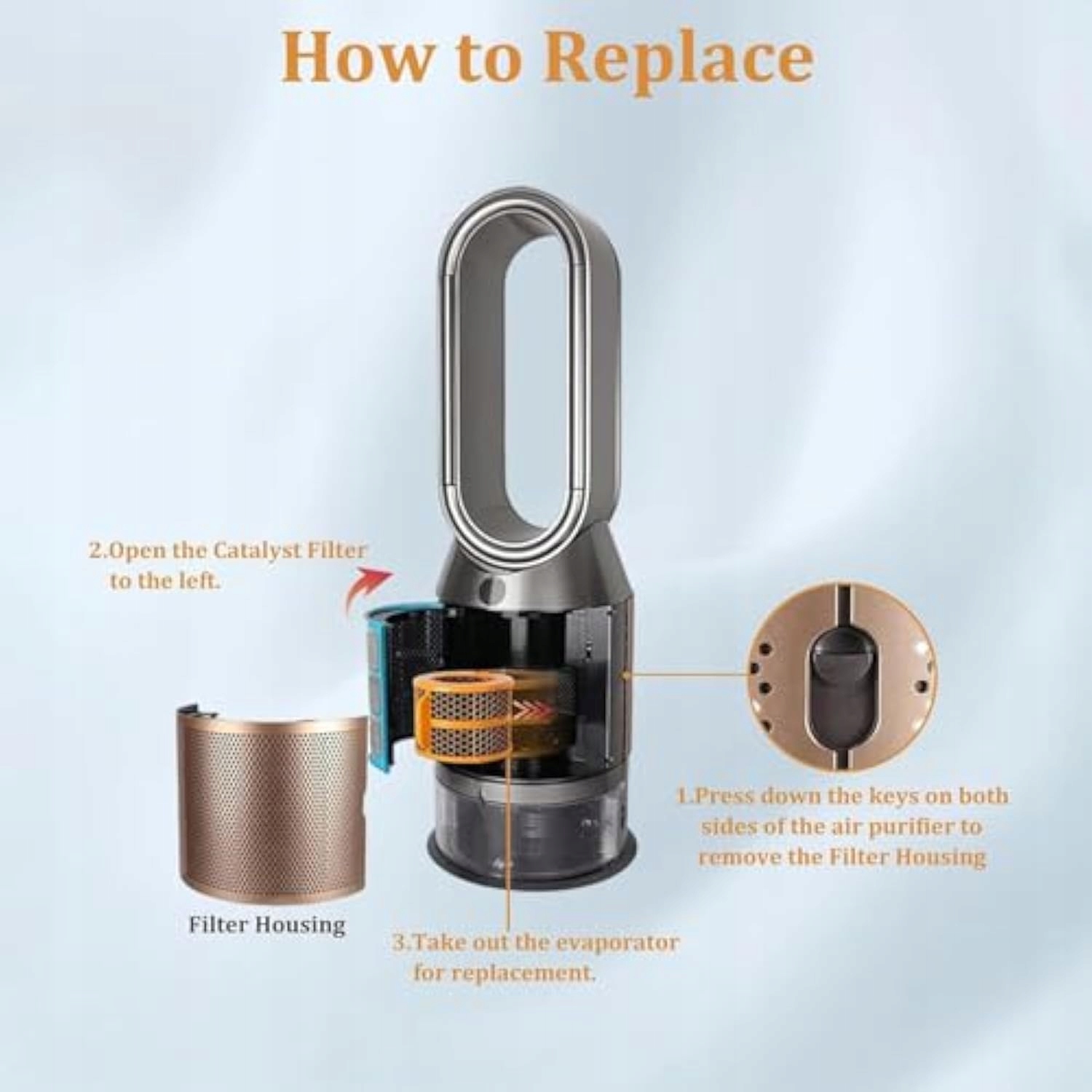 How to Replace

2.Open the Catalyst Filter to the left.

1.Press down the keys on both sides of the air purifier to remove the Filter Housing

Filter Housing

3.Take out the evaporator for replacement.