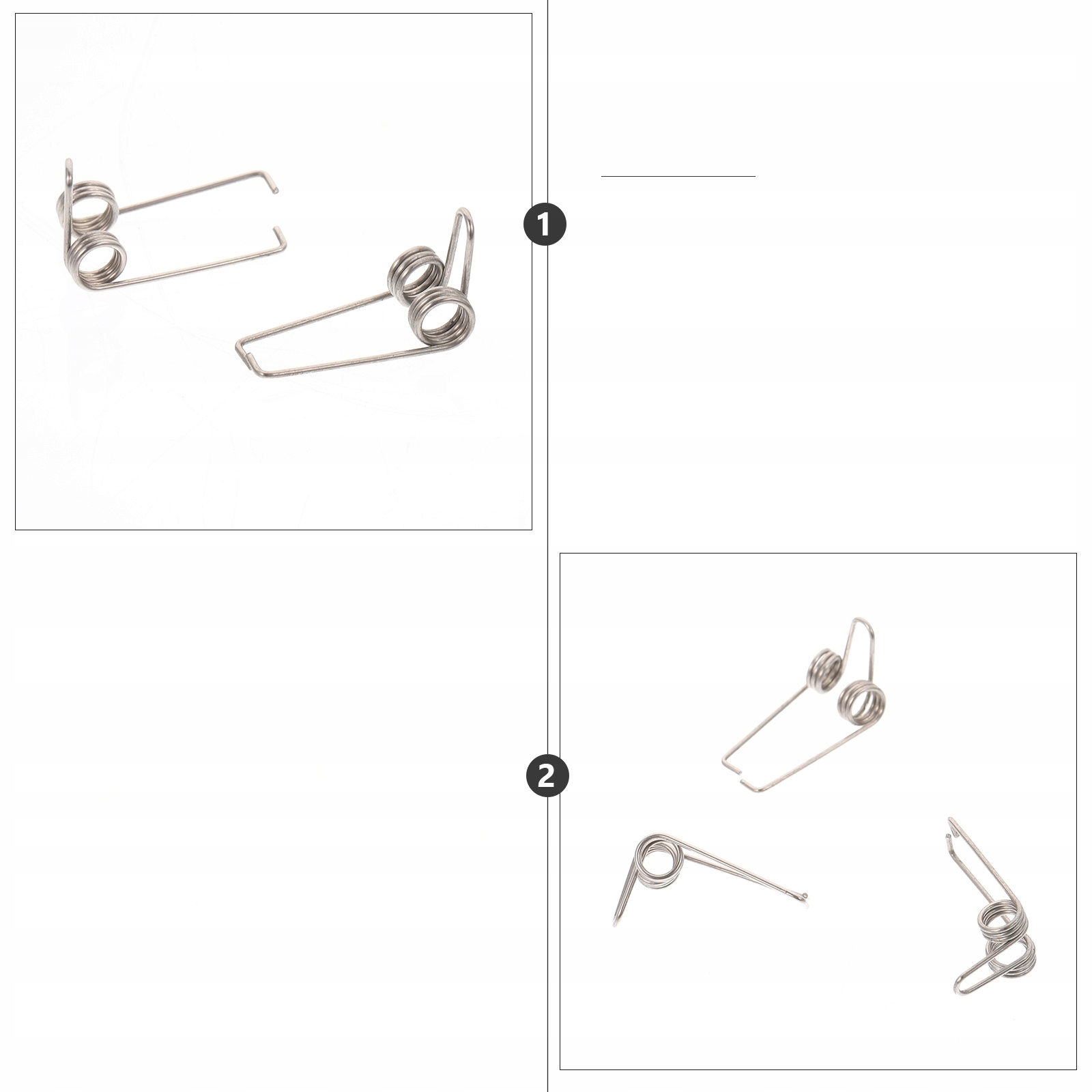 1

2