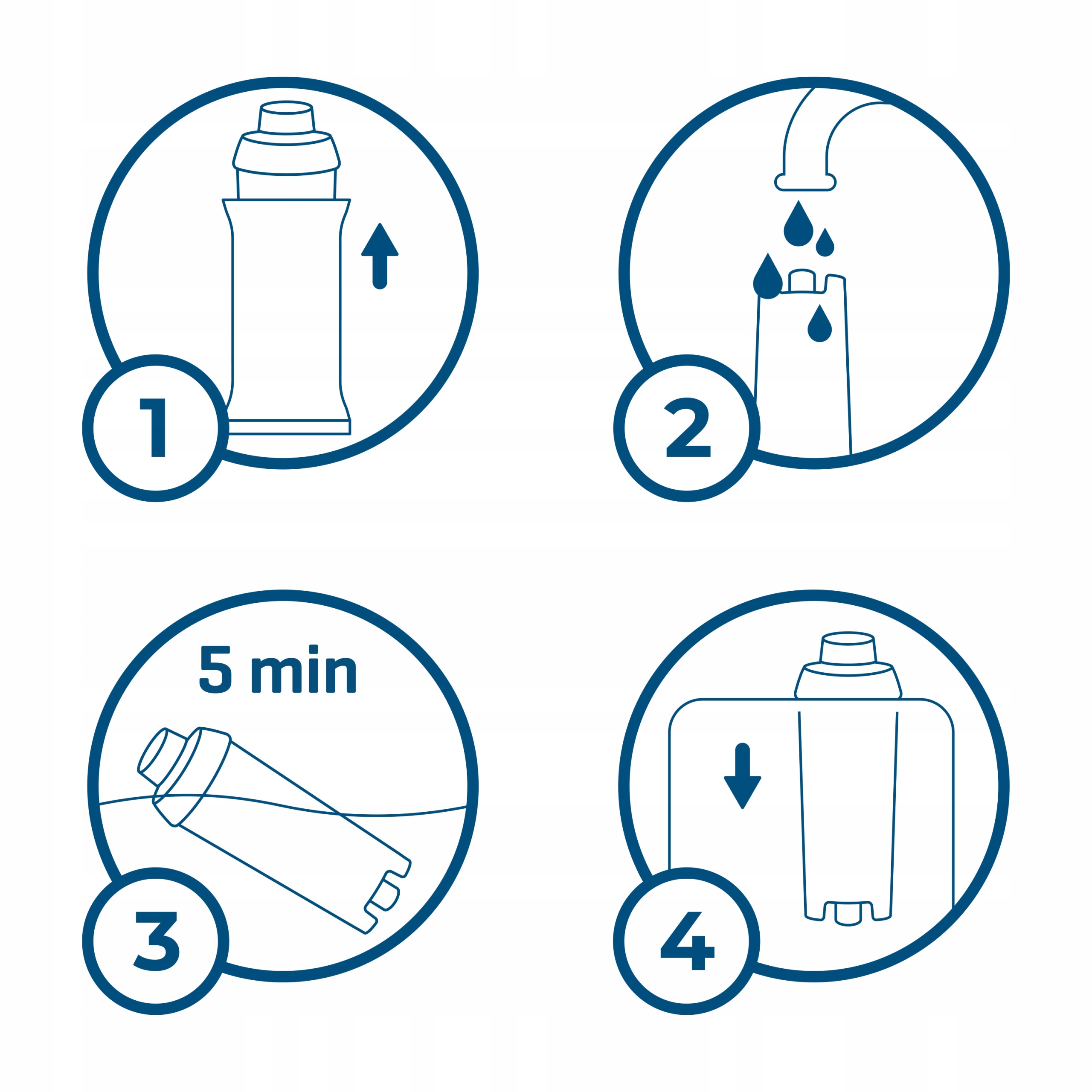 1

2

5 min

3

4