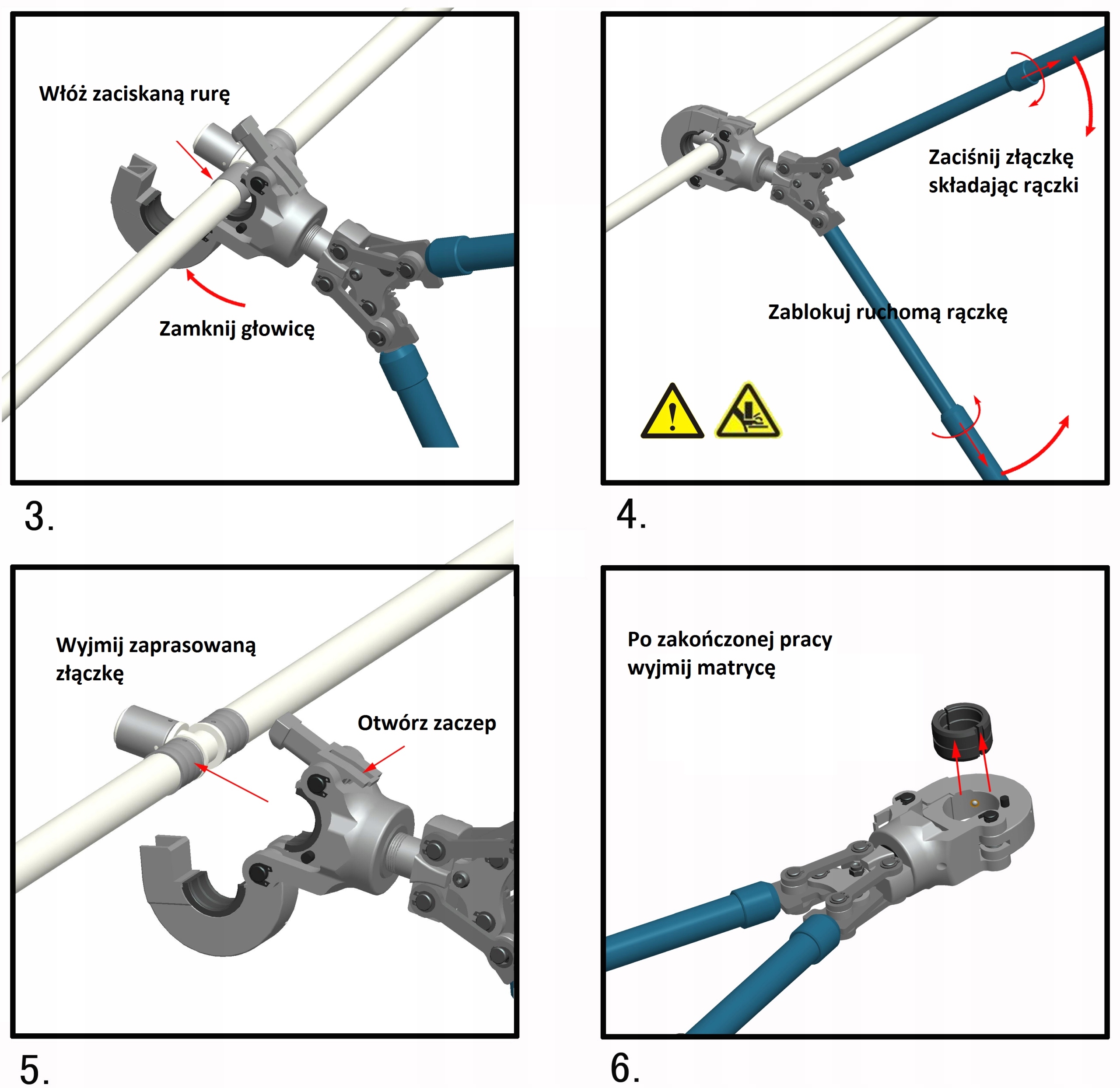 Włóż zaciskaną rurę

Zamknij głowicę

3.

Zaciśnij złączkę składając rączki

Zablokuj ruchomą rączkę

4.

Wyjmij zaprasowaną złączkę

Otwórz zaczep

5.

Po zakończonej pracy wyjmij matrycę

6.