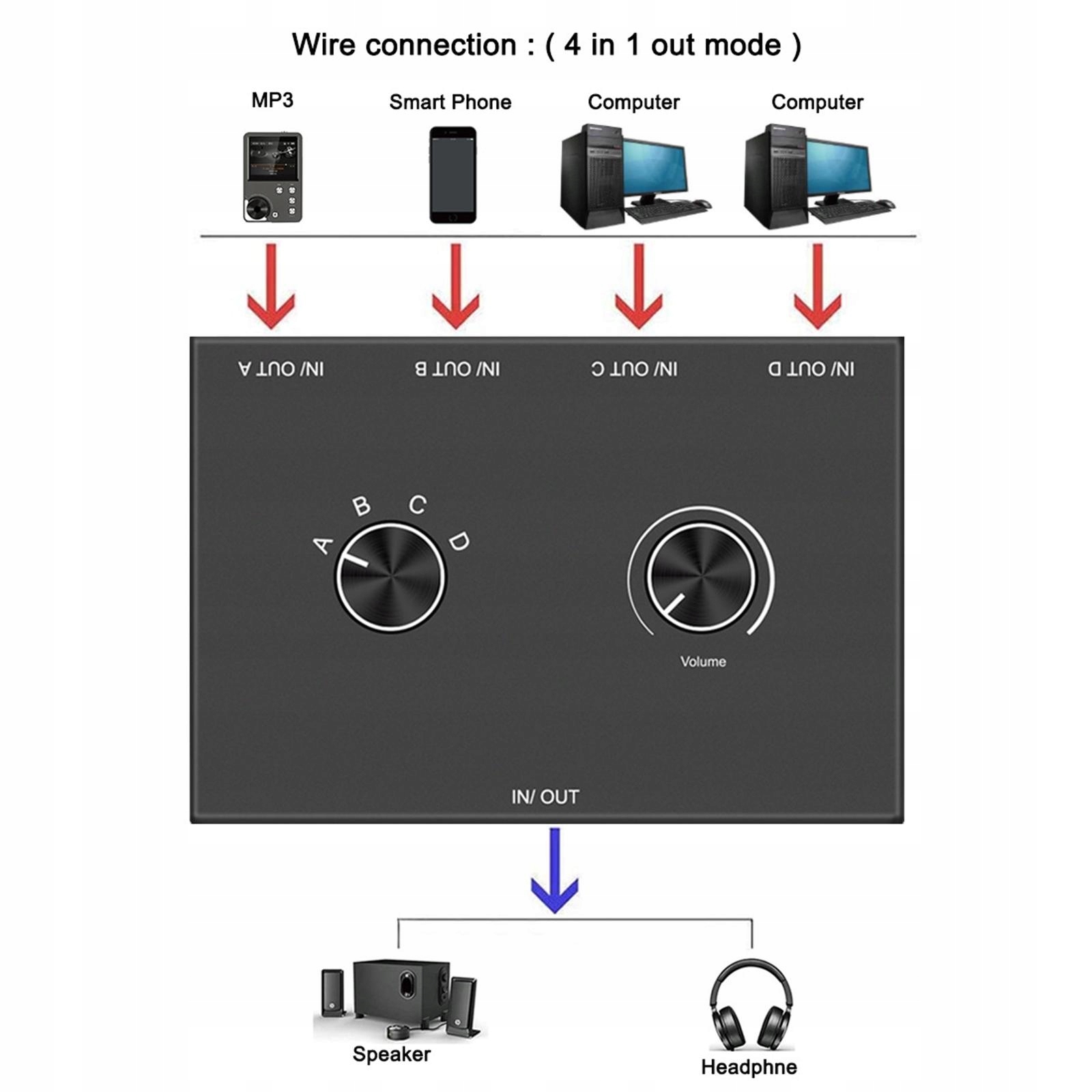 Wire connection : ( 4 in 1 out mode )

MP3

Smart Phone

Computer

Computer

IN/ OUT A

IN/ OUT B

IN/ OUT C

IN/ OUT D

A B C D

Volume

IN/ OUT

Speaker

Headphne