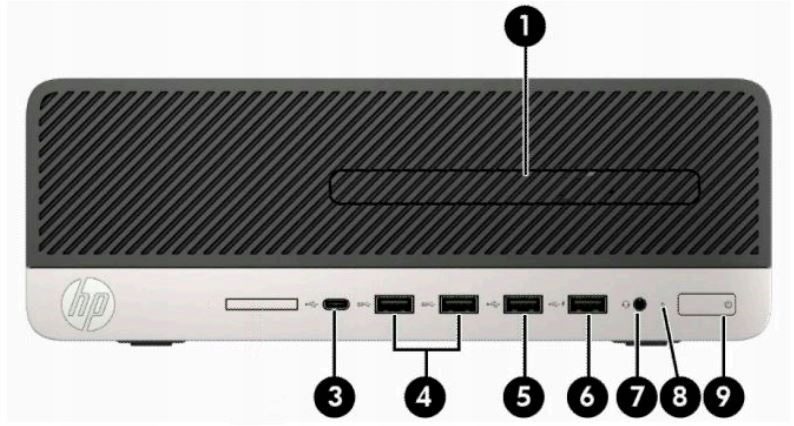 1
hp
3
4
5
6
7
8
9