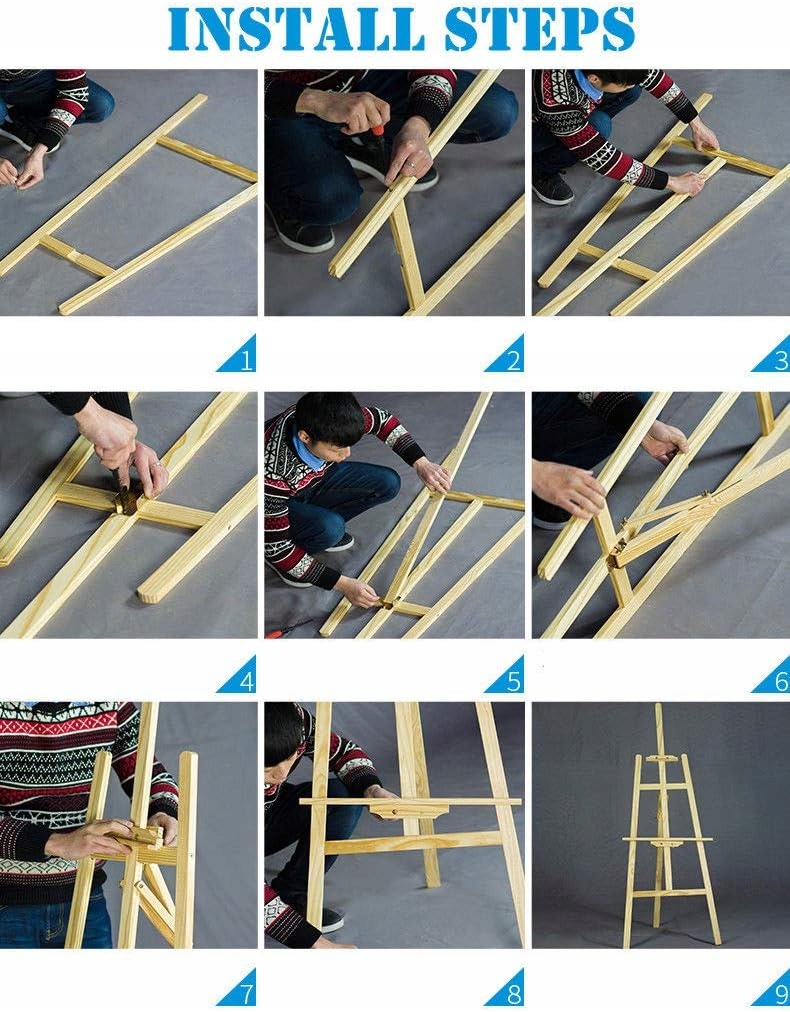 INSTALL STEPS

1

2

3

4

5

6

7

8

9