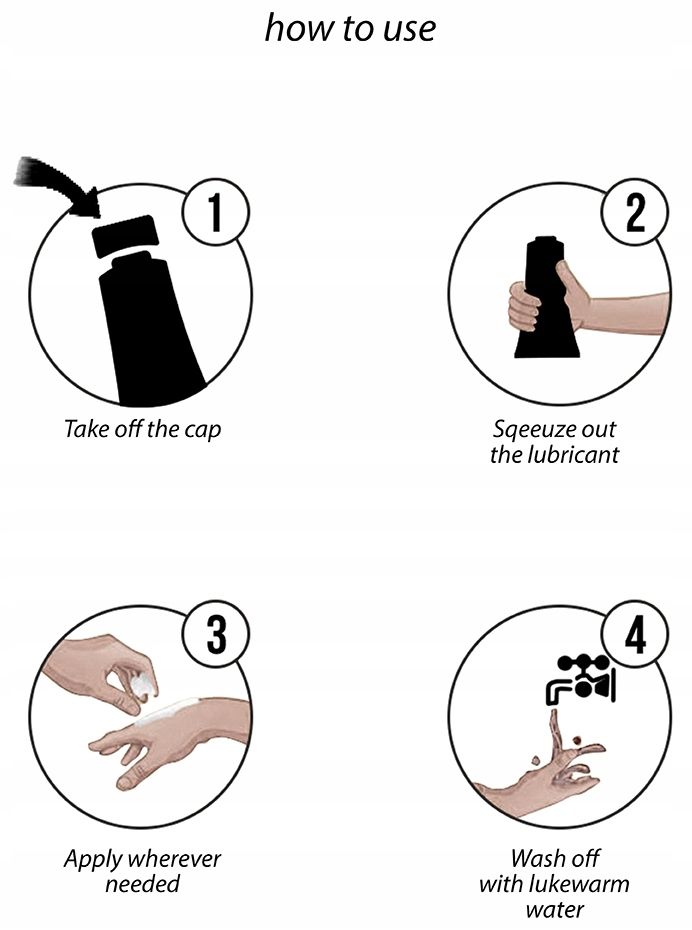 how to use

1

Take off the cap

2

Sqeeuze out the lubricant

3

Apply wherever needed

4

Wash off with lukewarm water