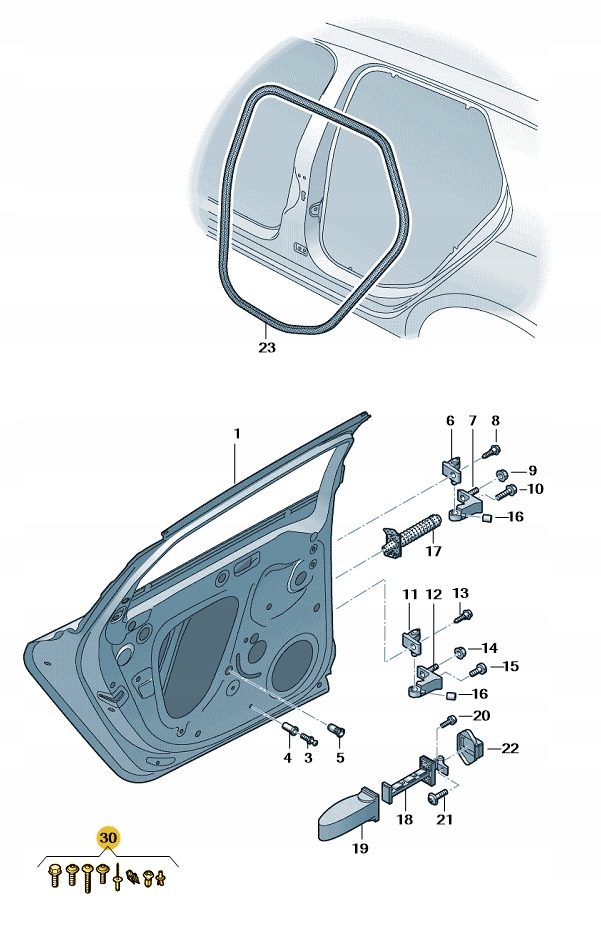 23

1

6 7 8

9

10

16

17

11 12 13

14

15

16

20

22

4 3 5

18

21

19

30