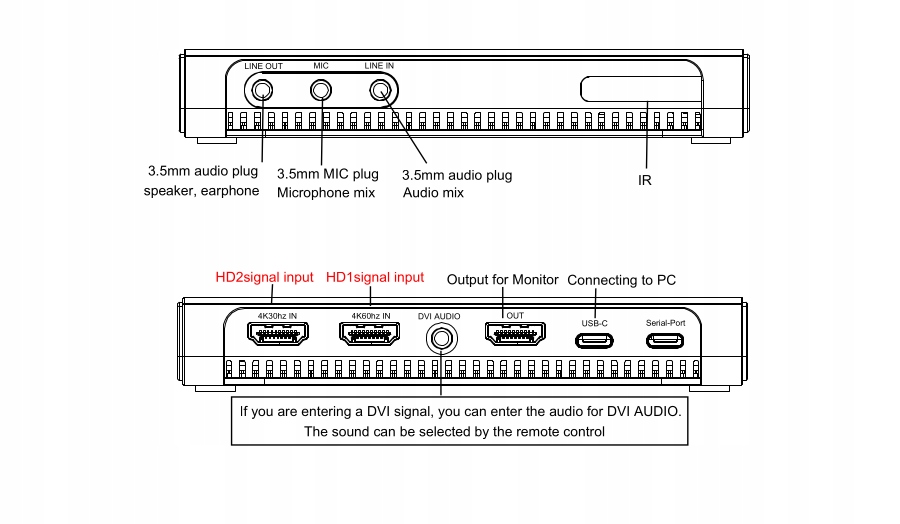 LINE OUT
MIC
LINE IN

3.5mm audio plug
speaker, earphone

3.5mm MIC plug
Microphone mix

3.5mm audio plug
Audio mix

IR

HD2signal input
HD1signal input
Output for Monitor
Connecting to PC

4K30hz IN
4K60hz IN
DVI AUDIO
OUT
USB-C
Serial-Port

If you are entering a DVI signal, you can enter the audio for DVI AUDIO.
The sound can be selected by the remote control