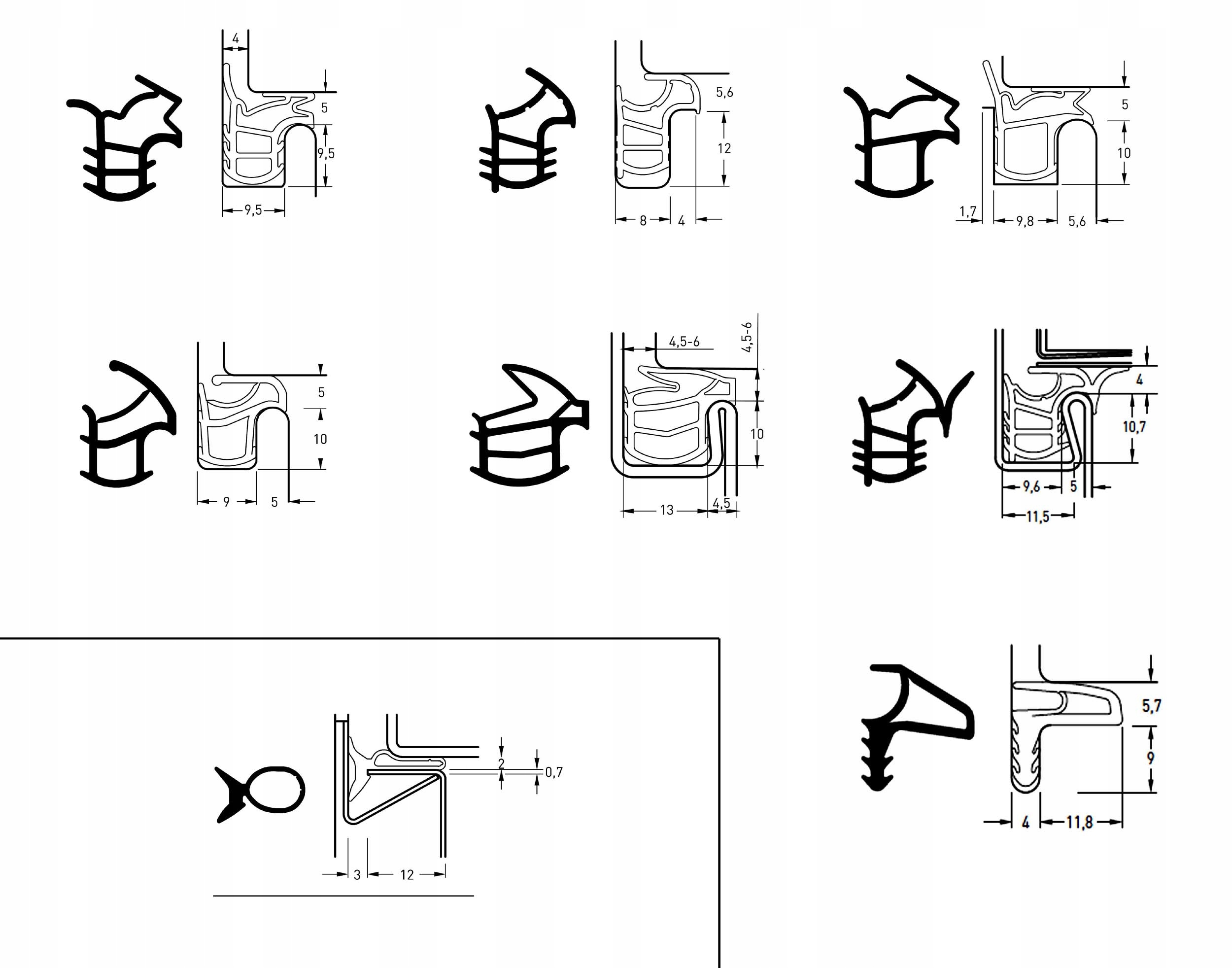 4
5
9,5
9,5

5,6
12
8
4

5
10
1,7
9,8
5,6

5
10
9
5

4,5-6
4,5-6
10
13
4,5

4
10,7
9,6
5
11,5

2
0,7
3
12

5,7
9
4
11,8