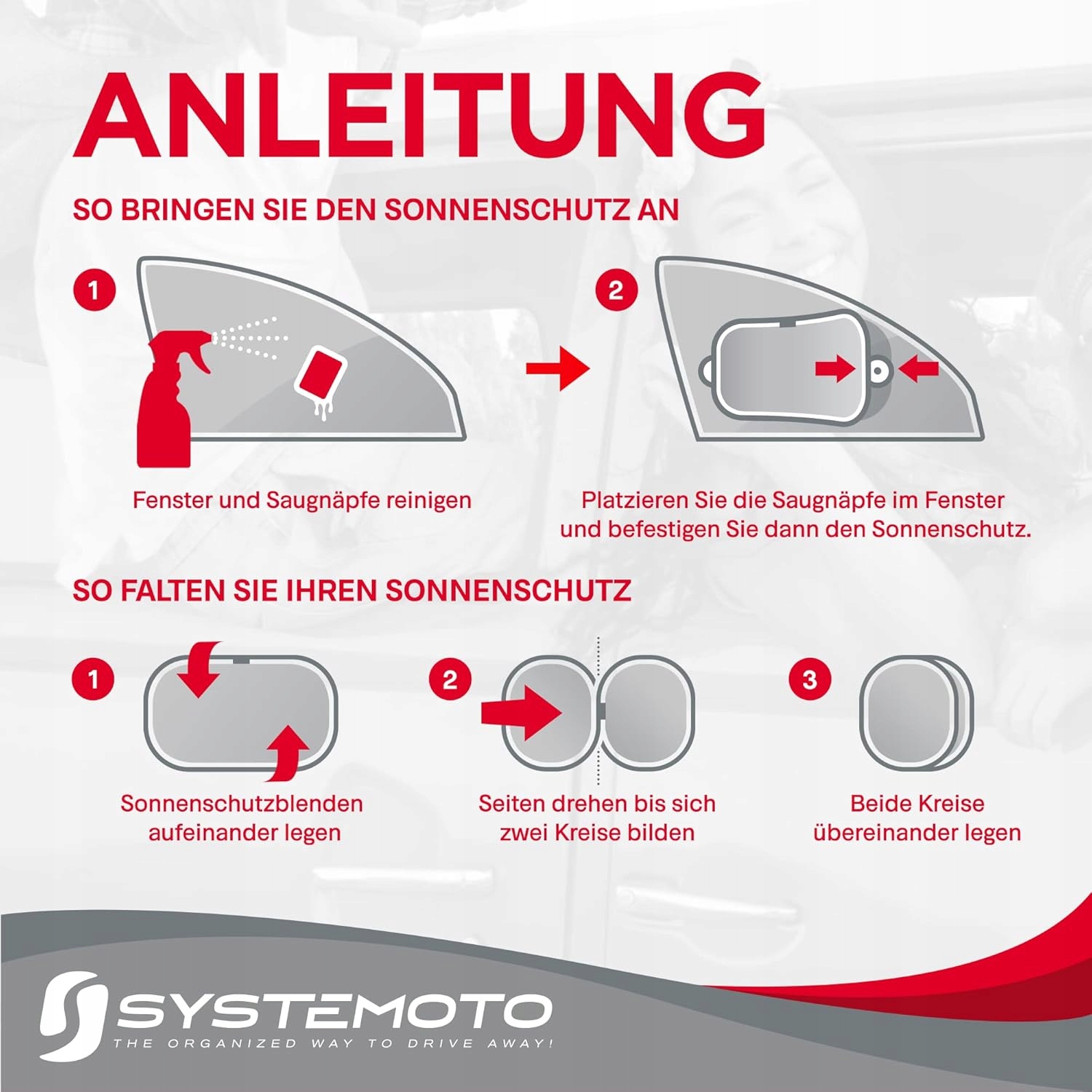 ANLEITUNG

SO BRINGEN SIE DEN SONNENSCHUTZ AN

1

Fenster und Saugnäpfe reinigen

2

Platzieren Sie die Saugnäpfe im Fenster und befestigen Sie dann den Sonnenschutz.

SO FALTEN SIE IHREN SONNENSCHUTZ

1

Sonnenschutzblenden aufeinander legen

2

Seiten drehen bis sich zwei Kreise bilden

3

Beide Kreise übereinander legen

SYSTEMOTO
THE ORGANIZED WAY TO DRIVE AWAY!