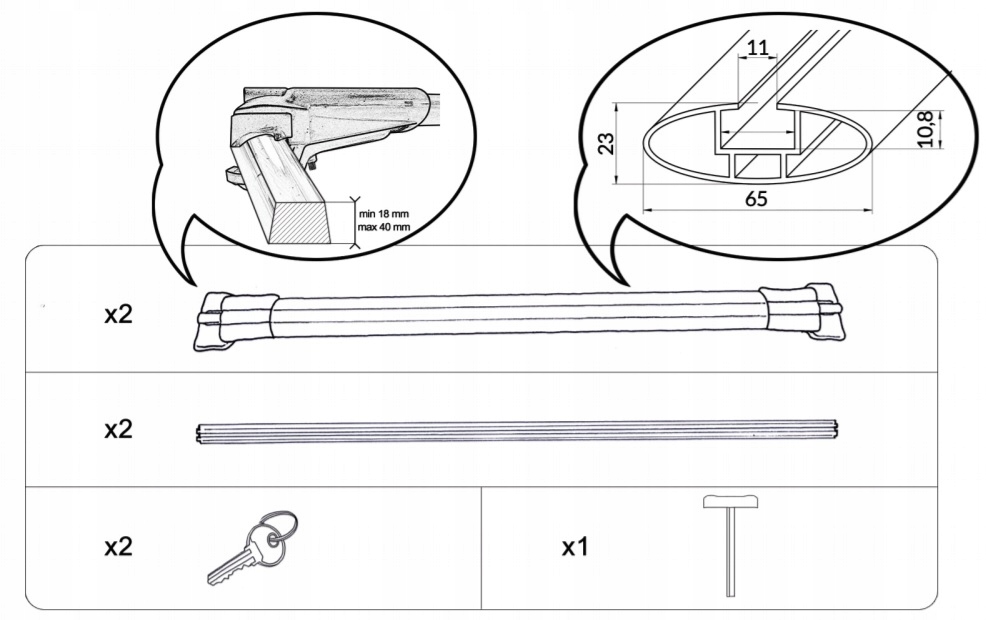 min 18 mm
max 40 mm

11
23
10,8
65

x2

x2

x2

x1