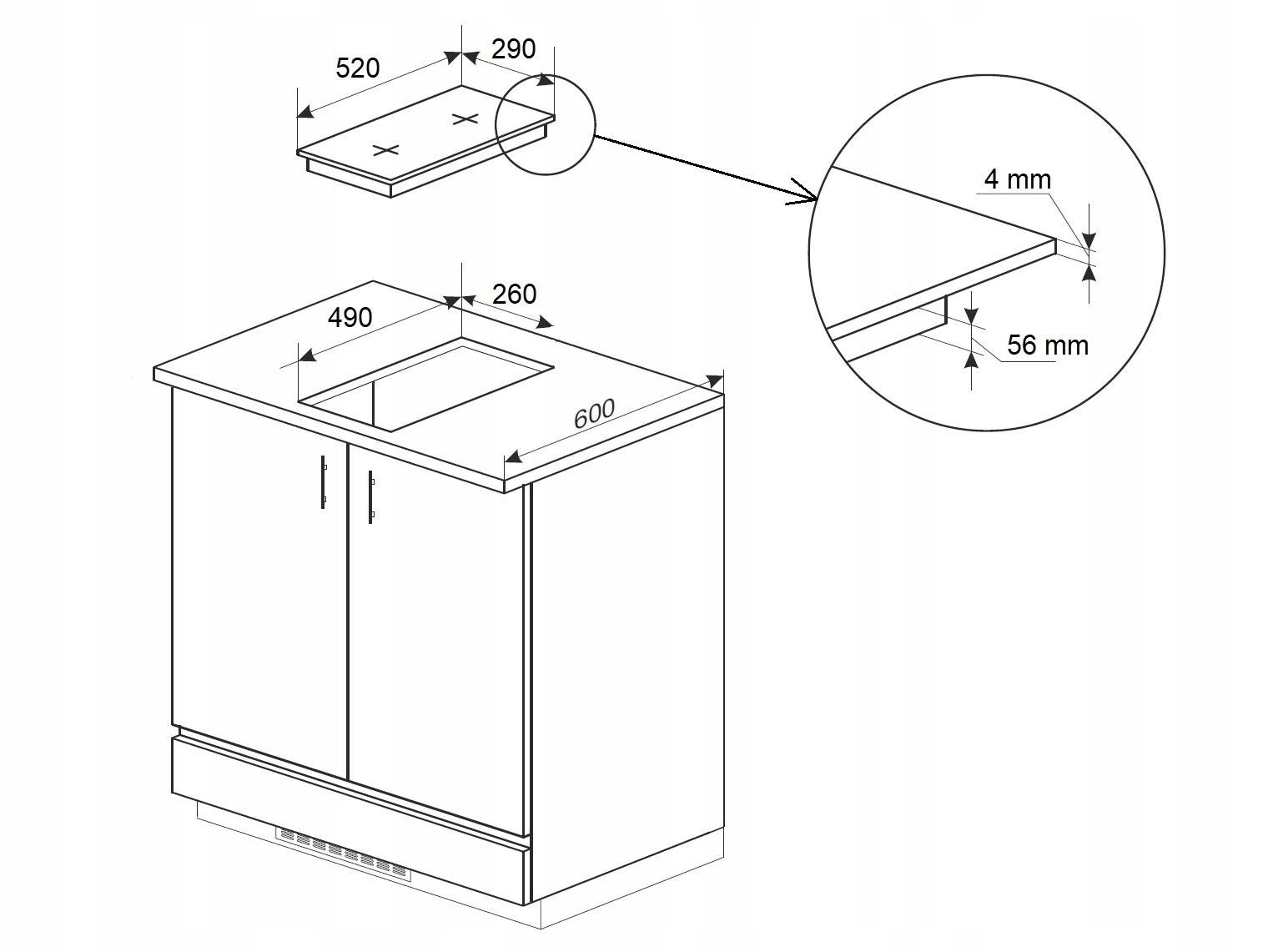 520
290
4 mm
56 mm
490
260
600