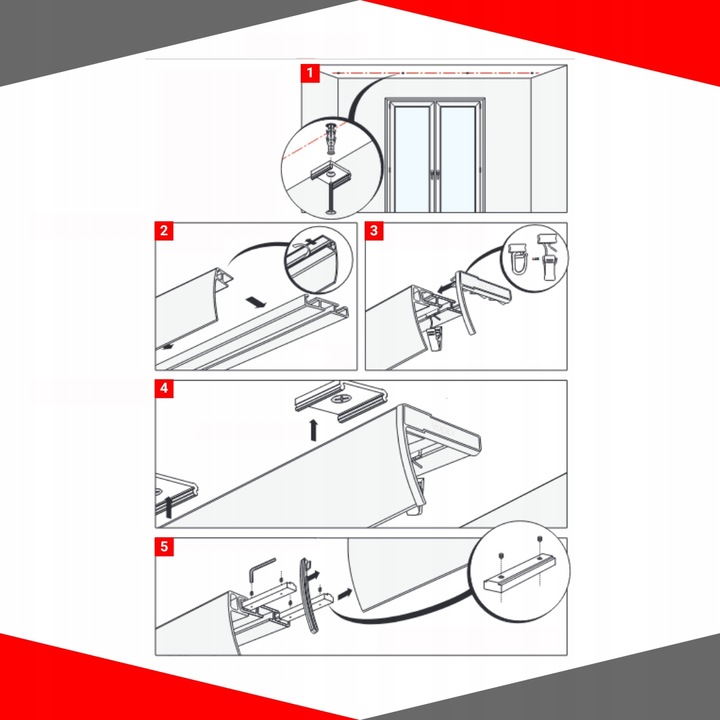 1
2
3
4
5