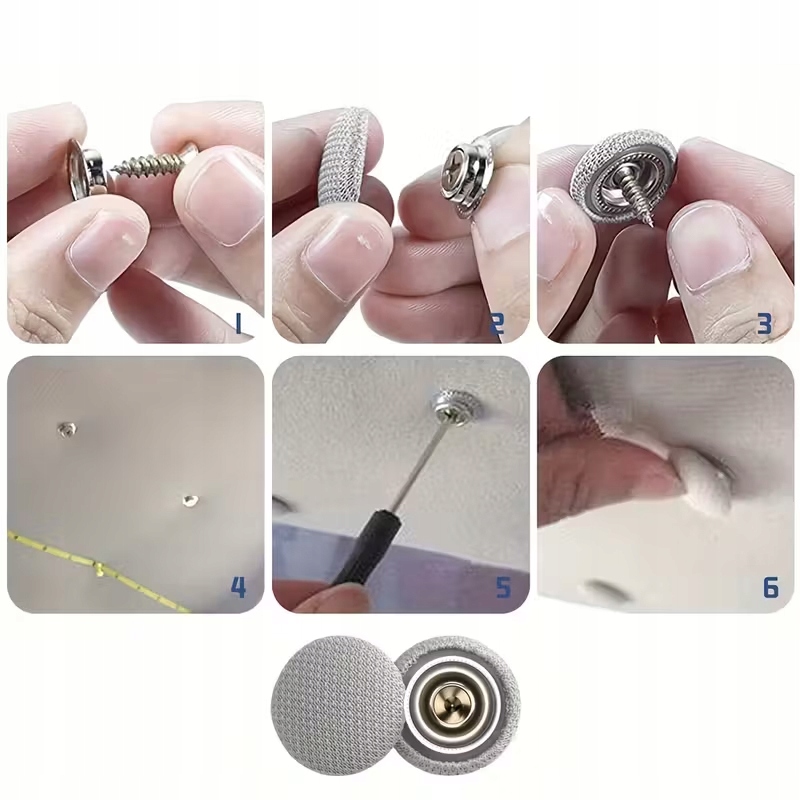 1

2

3

4

5

6