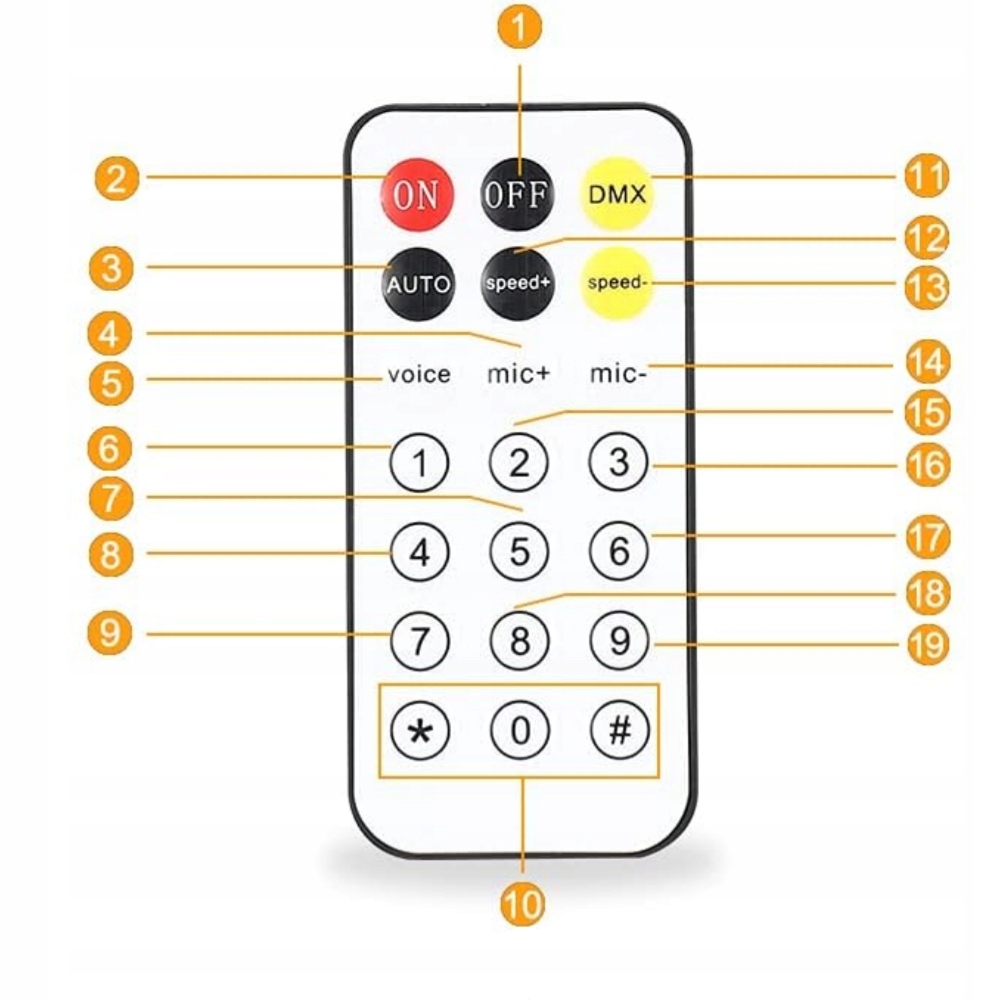 1

2 ON OFF DMX 11

12

3 AUTO speed+ speed- 13

4

5 voice mic+ mic- 14

15

6 1 2 3 16

7

8 4 5 6 17

18

9 7 8 9 19

* 0 #

10