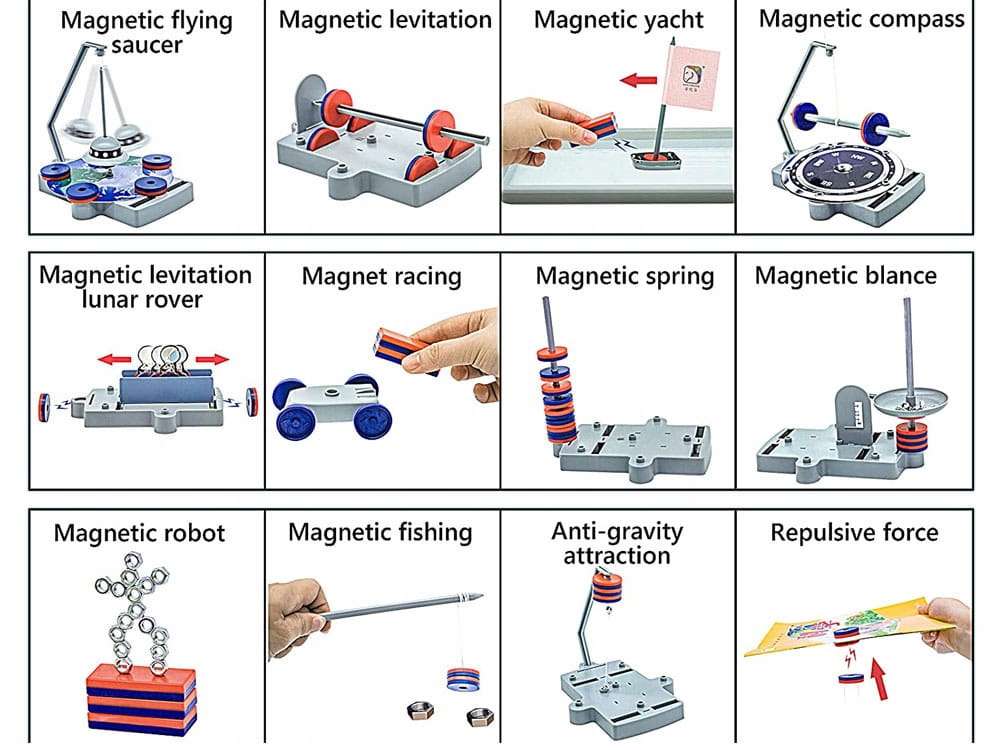 Magnetic flying saucer

Magnetic levitation

Magnetic yacht

Magnetic compass

Magnetic levitation lunar rover

Magnet racing

Magnetic spring

Magnetic blance

Magnetic robot

Magnetic fishing

Anti-gravity attraction

Repulsive force