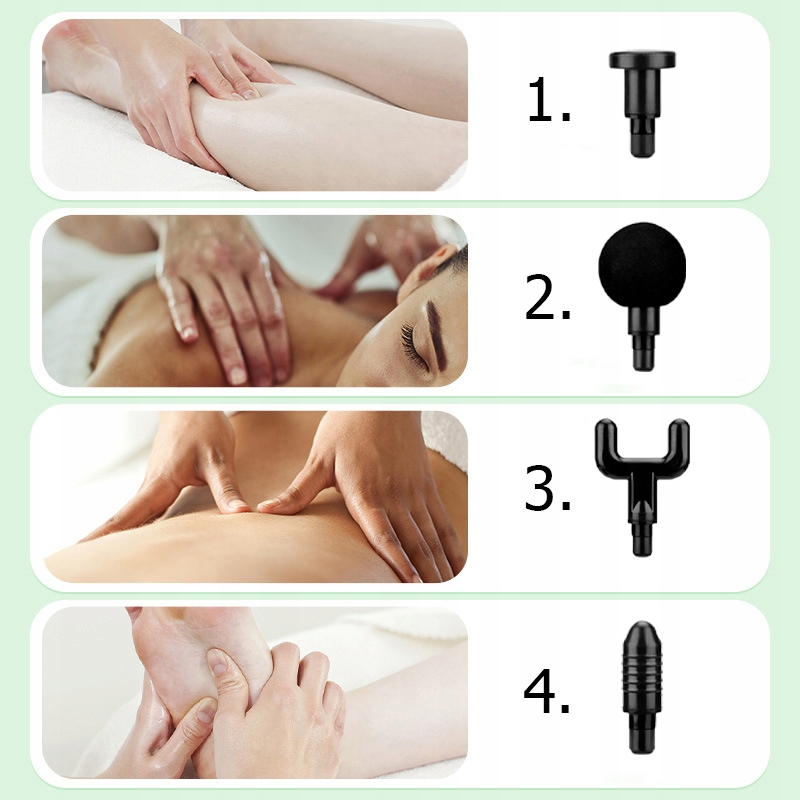 1.

2.

3.

4.