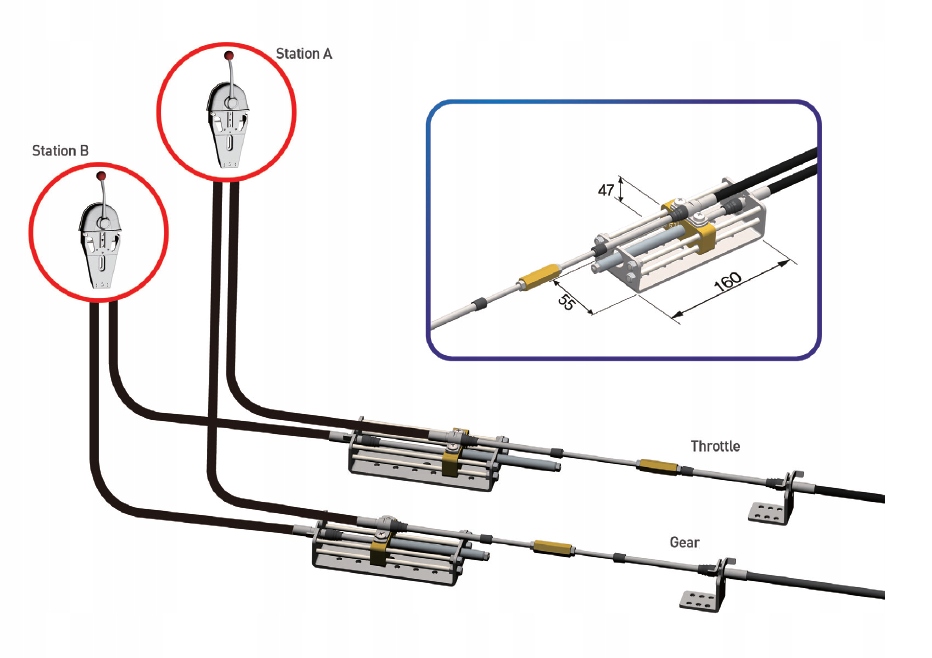 Station A

Station B

47

55

160

Throttle

Gear