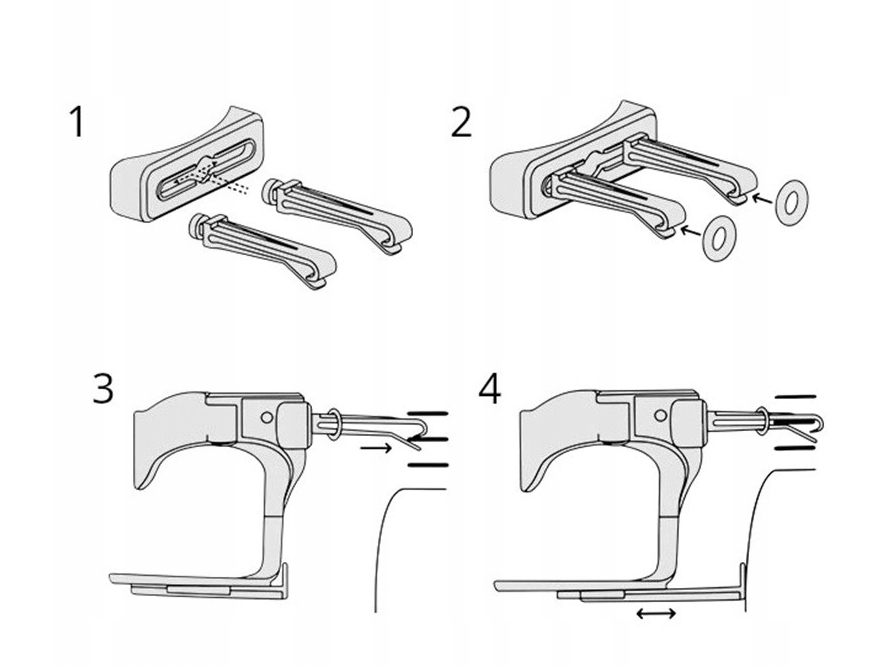 1

2

3

4