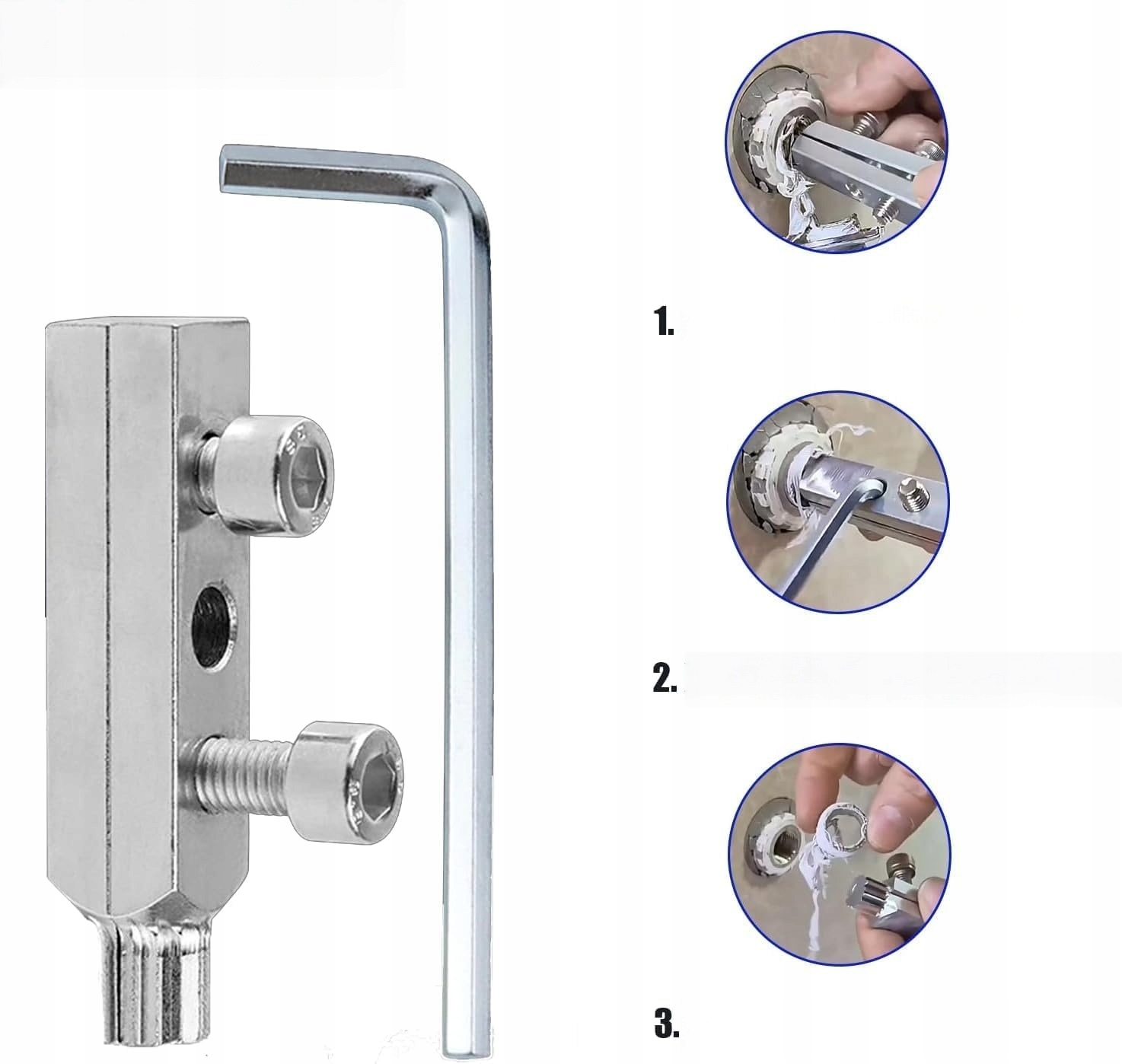 1.

2.

3.