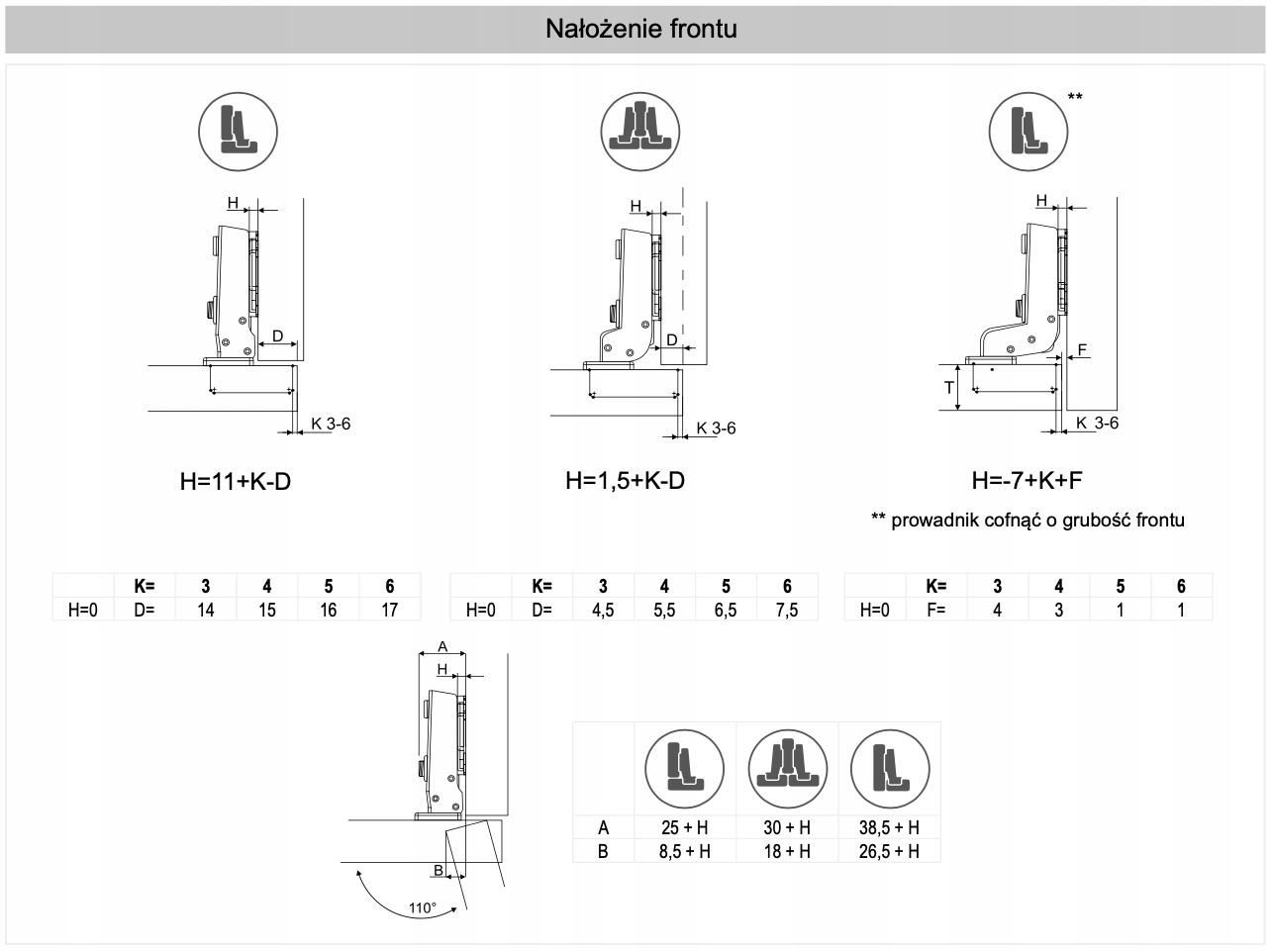 Nałożenie frontu

H

D

K 3-6

H=11+K-D

H

D

K 3-6

H=1,5+K-D

**

H

F

T

K 3-6

H=-7+K+F

** prowadnik cofnąć o grubość frontu

| | K= | 3 | 4 | 5 | 6 |
|---|---|---|---|---|---|
| H=0 | D= | 14 | 15 | 16 | 17 |

| | K= | 3 | 4 | 5 | 6 |
|---|---|---|---|---|---|
| H=0 | D= | 4,5 | 5,5 | 6,5 | 7,5 |

| | K= | 3 | 4 | 5 | 6 |
|---|---|---|---|---|---|
| H=0 | F= | 4 | 3 | 1 | 1 |

A

H

B

110°

| | | | |
|---|---|---|---|
| A | 25 + H | 30 + H | 38,5 + H |
| B | 8,5 + H | 18 + H | 26,5 + H |