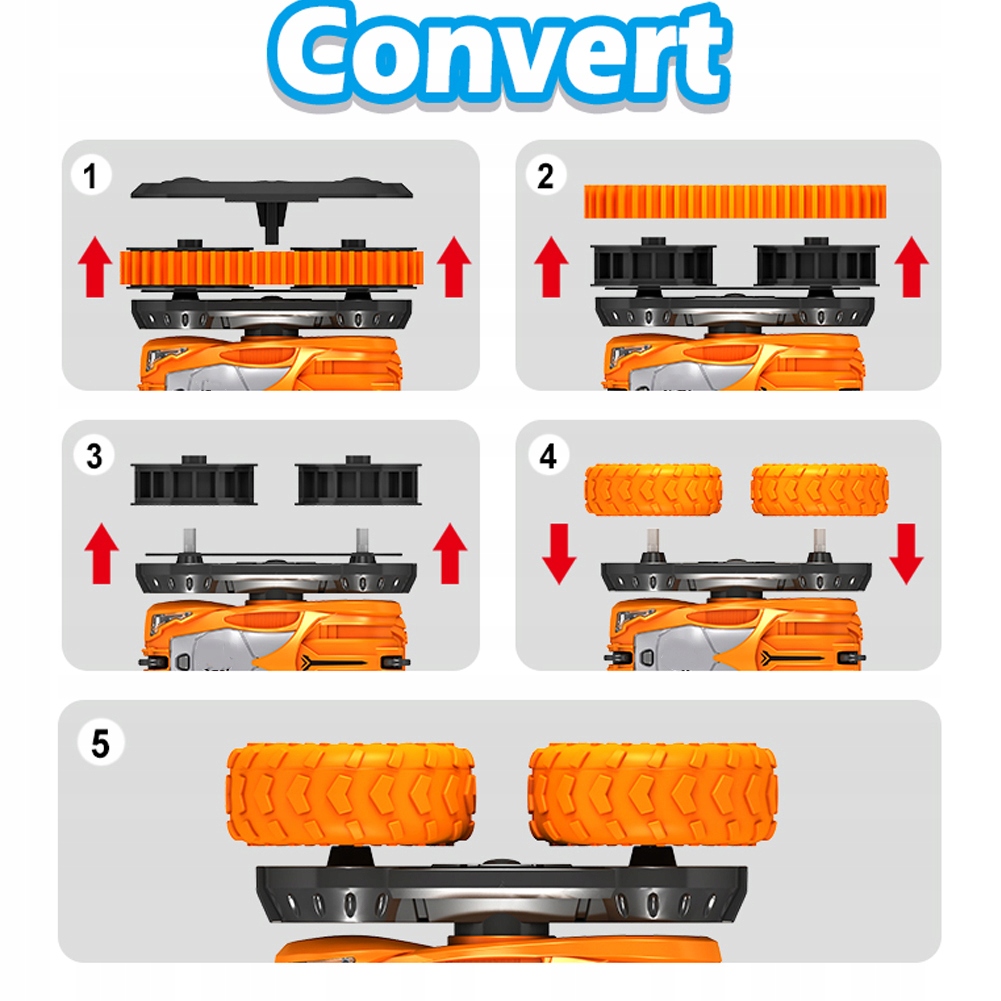 Convert

1

2

3

4

5