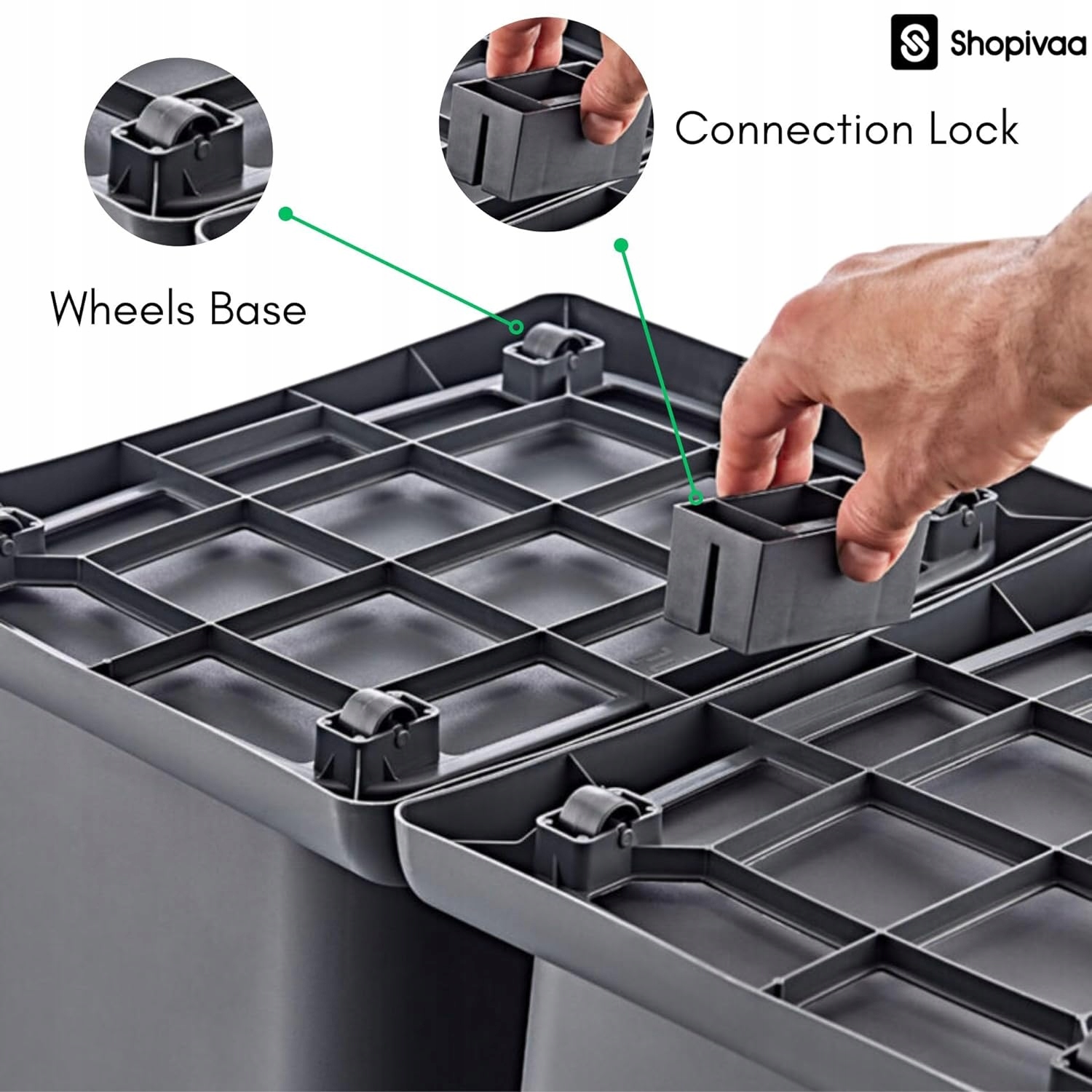 Shopivaa

Connection Lock

Wheels Base