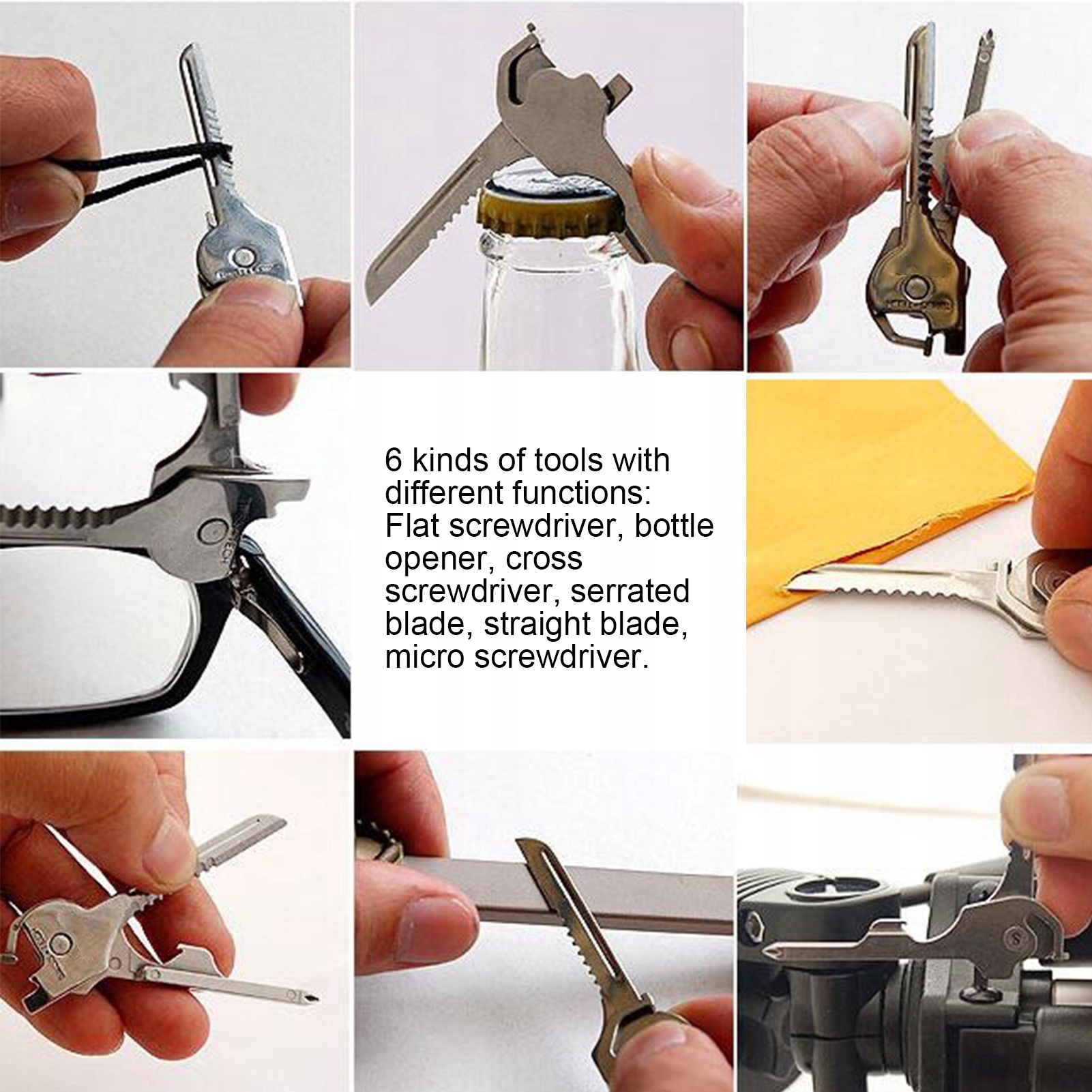 6 kinds of tools with different functions: Flat screwdriver, bottle opener, cross screwdriver, serrated blade, straight blade, micro screwdriver.