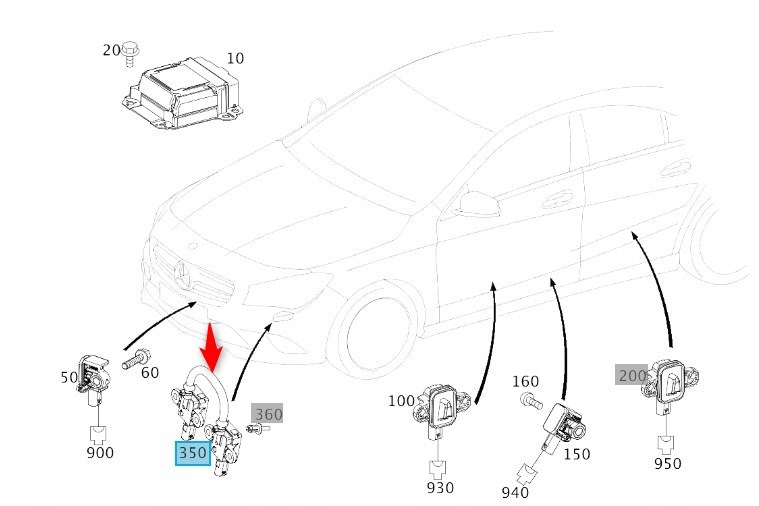 20
10
50
60
900
350
360
100
930
160
150
940
200
950