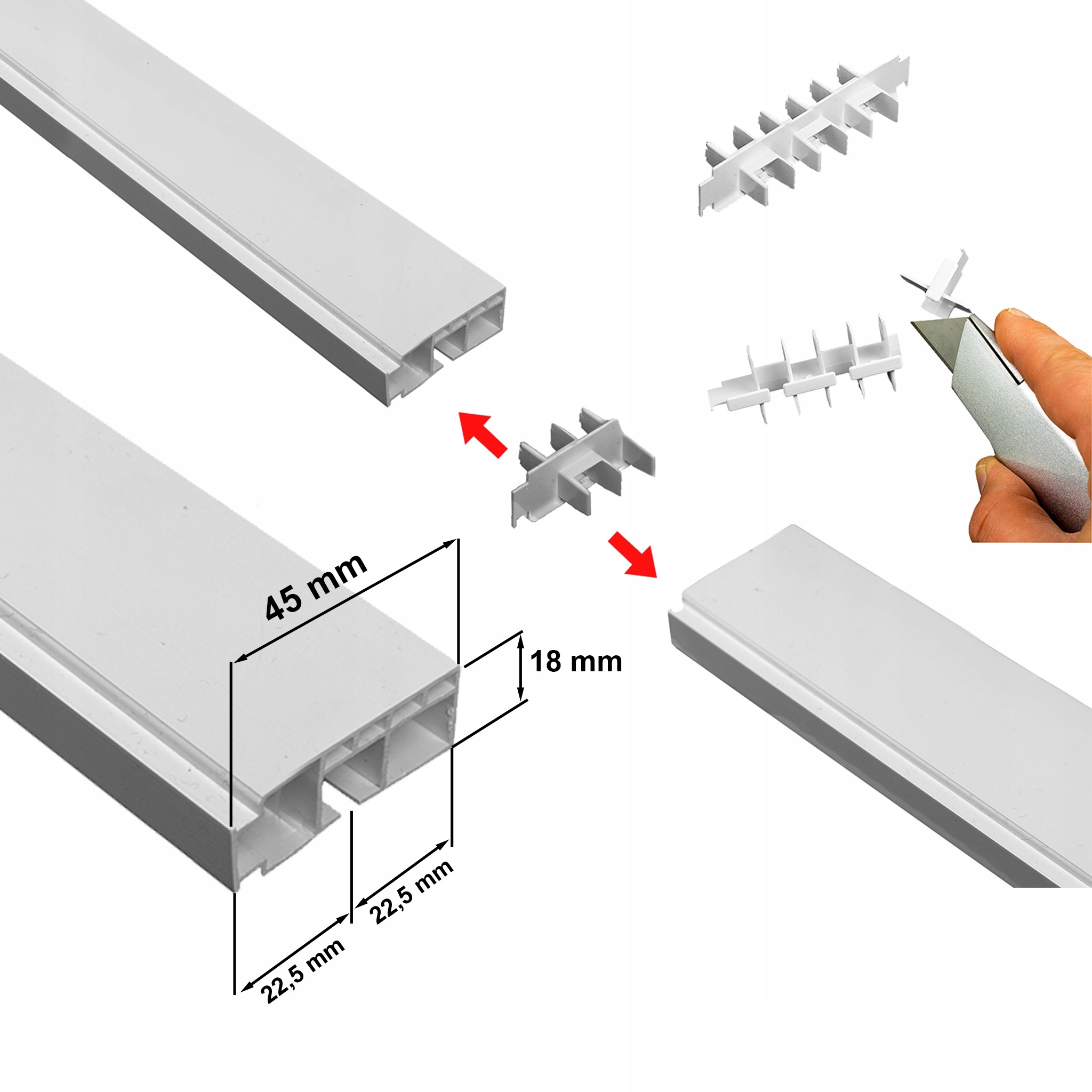 45 mm

18 mm

22,5 mm

22,5 mm