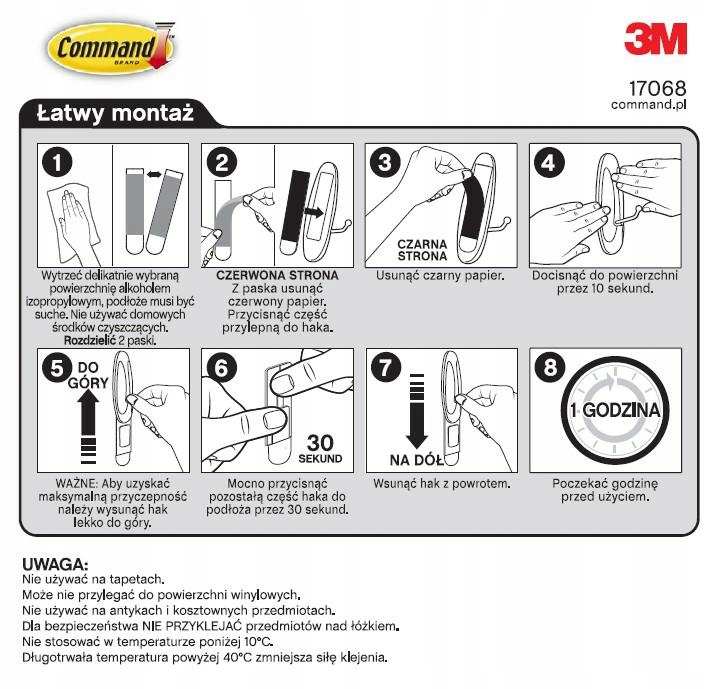 Command BRAND

3M

17068
command.pl

Łatwy montaż

1
Wytrzeć delikatnie wybraną powierzchnię alkoholem izopropylowym, podłoże musi być suche. Nie używać domowych środków czyszczących. Rozdzielić 2 paski.

2
CZERWONA STRONA
Z paska usunąć czerwony papier. Przycisnąć część przylepną do haka.

3
CZARNA STRONA
Usunąć czarny papier.

4
Docisnąć do powierzchni przez 10 sekund.

5
DO GÓRY
WAŻNE: Aby uzyskać maksymalną przyczepność należy wysunąć hak lekko do góry.

6
30 SEKUND
Mocno przycisnąć pozostałą część haka do podłoża przez 30 sekund.

7
NA DÓŁ
Wsunąć hak z powrotem.

8
1 GODZINA
Poczekać godzinę przed użyciem.

UWAGA:
Nie używać na tapetach.
Może nie przylegać do powierzchni winylowych.
Nie używać na antykach i kosztownych przedmiotach.
Dla bezpieczeństwa NIE PRZYKLEJAĆ przedmiotów nad łóżkiem.
Nie stosować w temperaturze poniżej 10°C.
Długotrwała temperatura powyżej 40°C zmniejsza siłę klejenia.