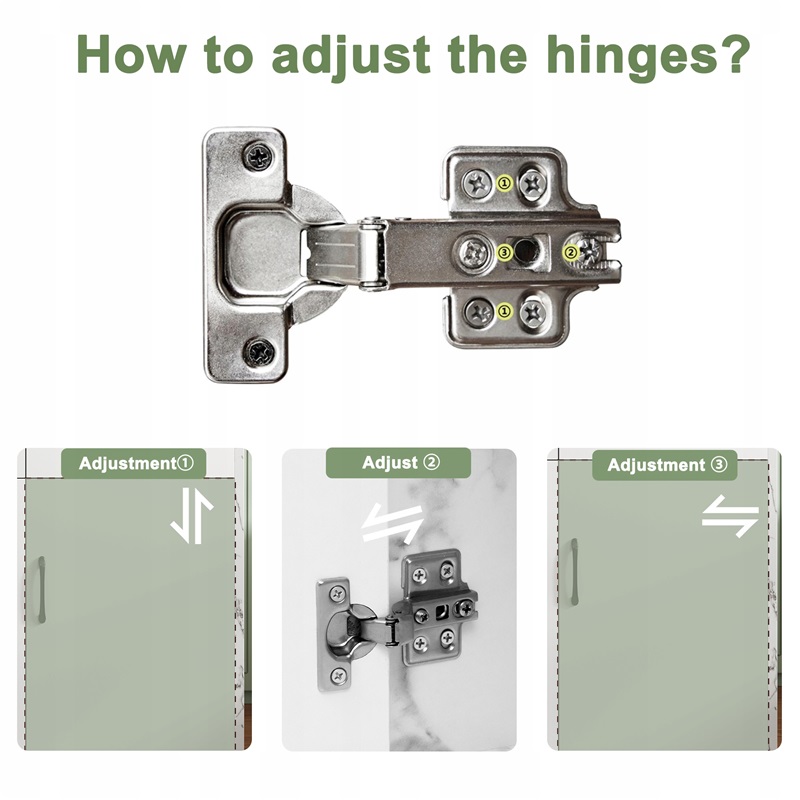 How to adjust the hinges?

①

③

②

①

Adjustment①

Adjust ②

Adjustment ③