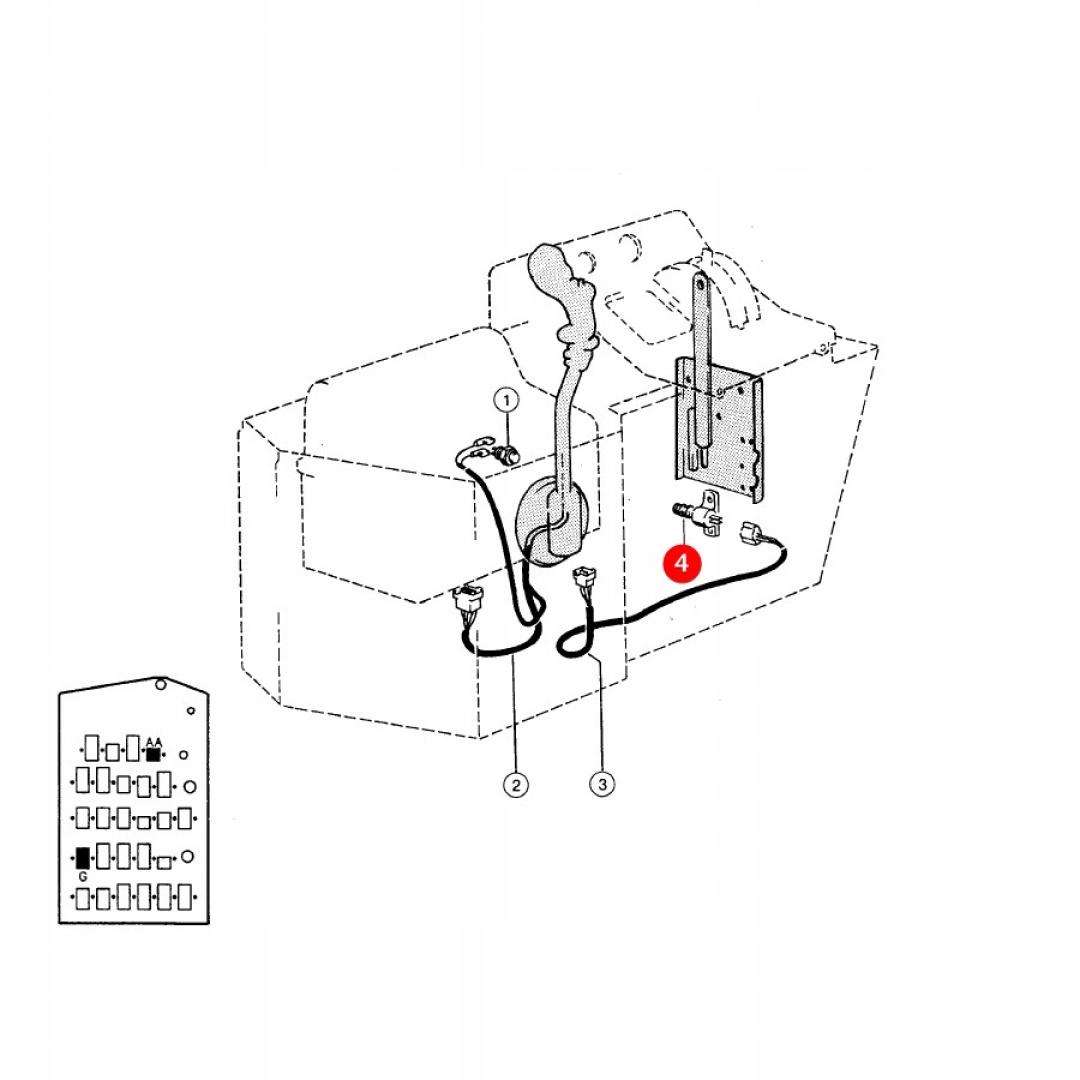 1
4
2
3
AA
G