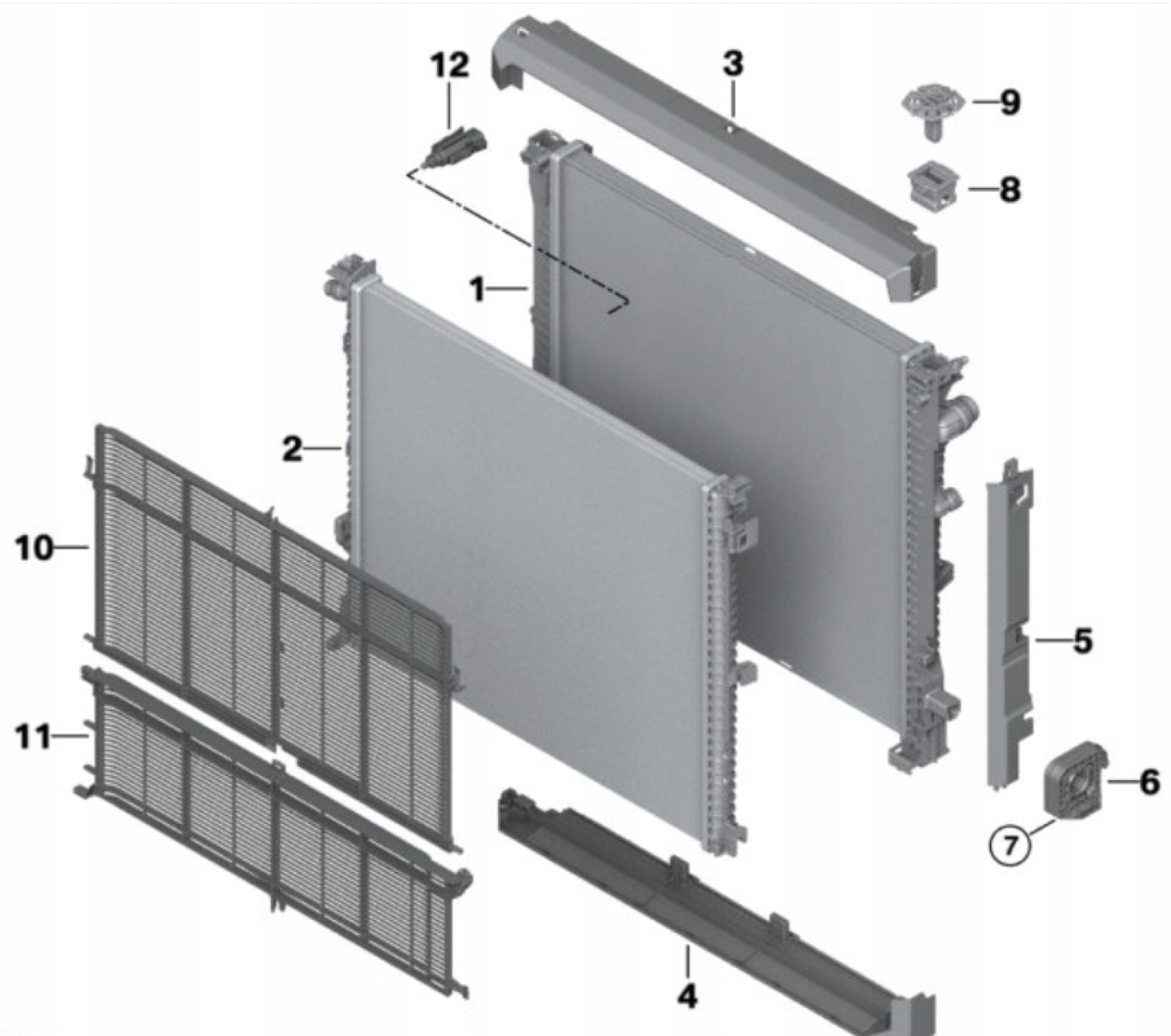 12
3
9
8
1
2
10
5
11
6
7
4