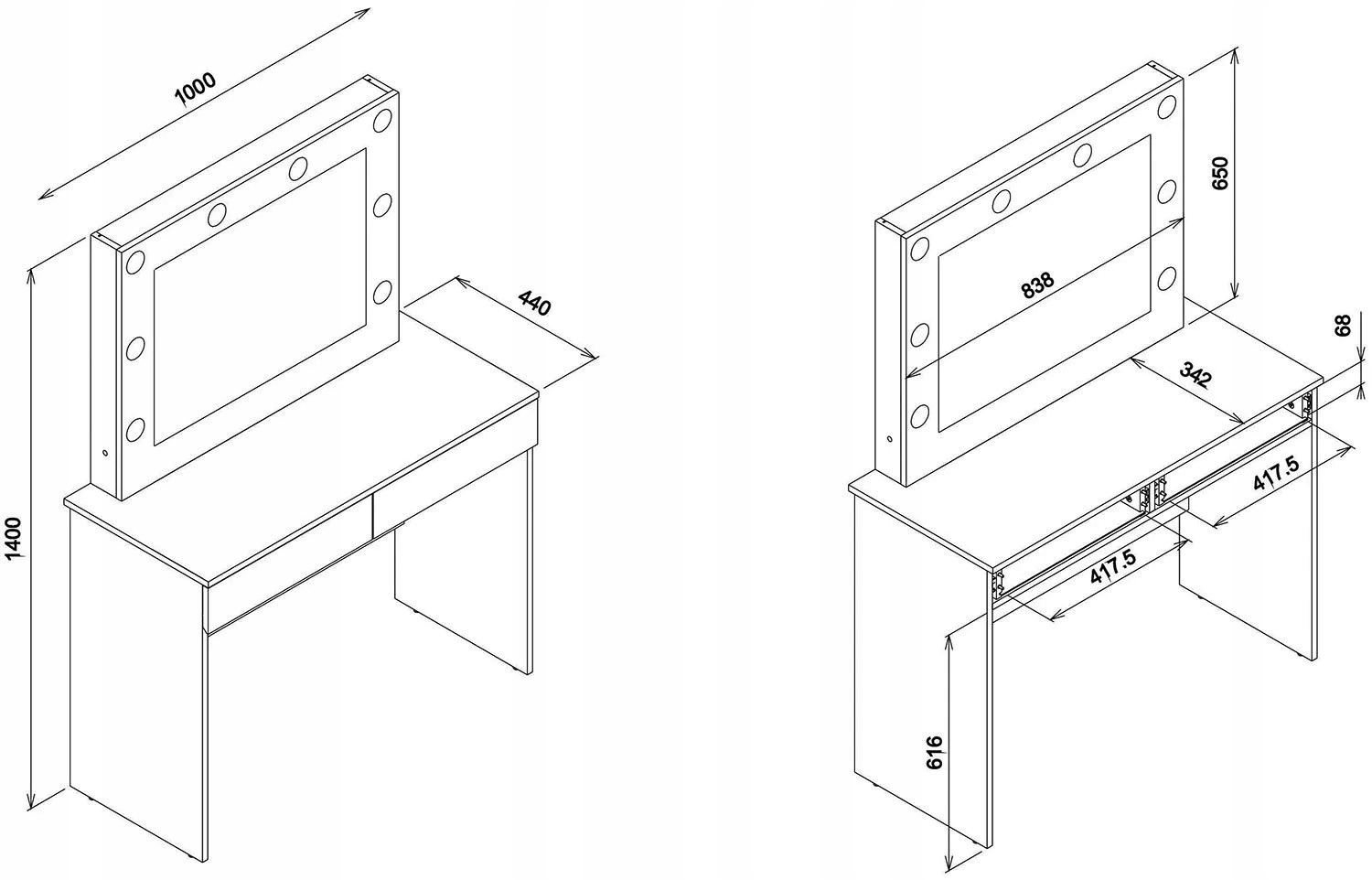 1000
440
1400
650
838
68
342
417.5
417.5
616