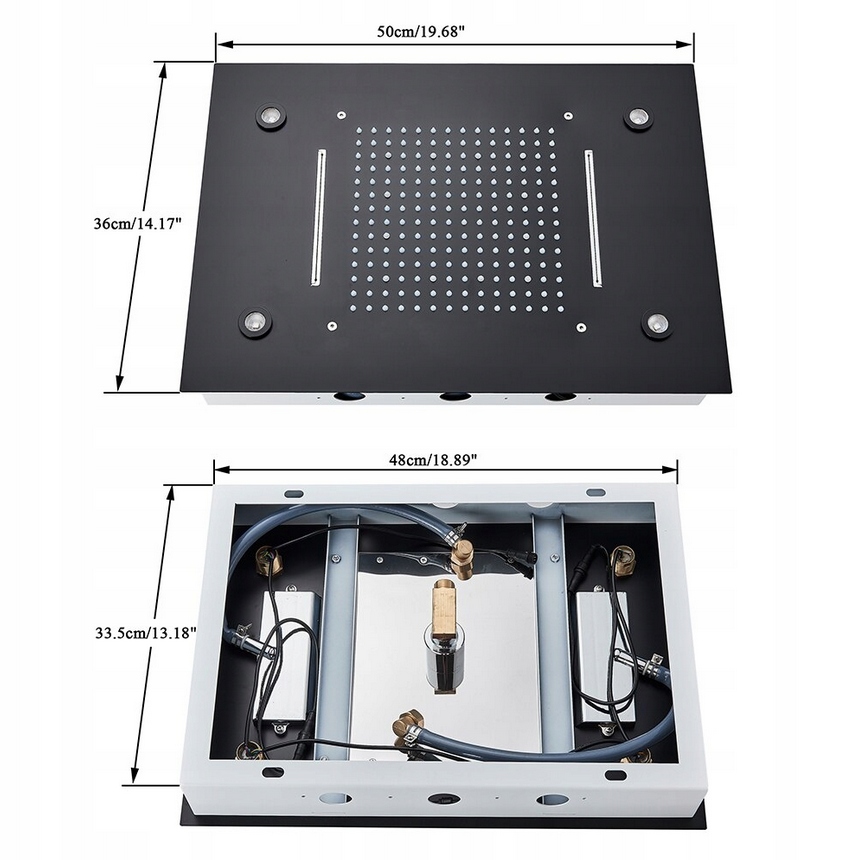 50cm/19.68"

36cm/14.17"

48cm/18.89"

33.5cm/13.18"