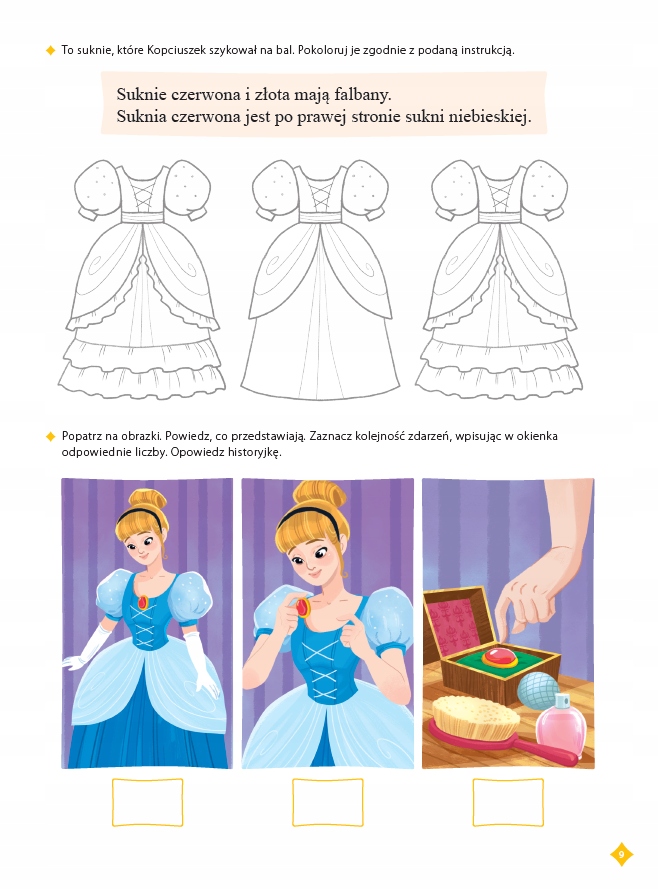 To suknie, które Kopciuszek szykował na bal. Pokoloruj je zgodnie z podaną instrukcją.

Suknie czerwona i złota mają falbany.
Suknia czerwona jest po prawej stronie sukni niebieskiej.

Popatrz na obrazki. Powiedz, co przedstawiają. Zaznacz kolejność zdarzeń, wpisując w okienka odpowiednie liczby. Opowiedz historyjkę.

9