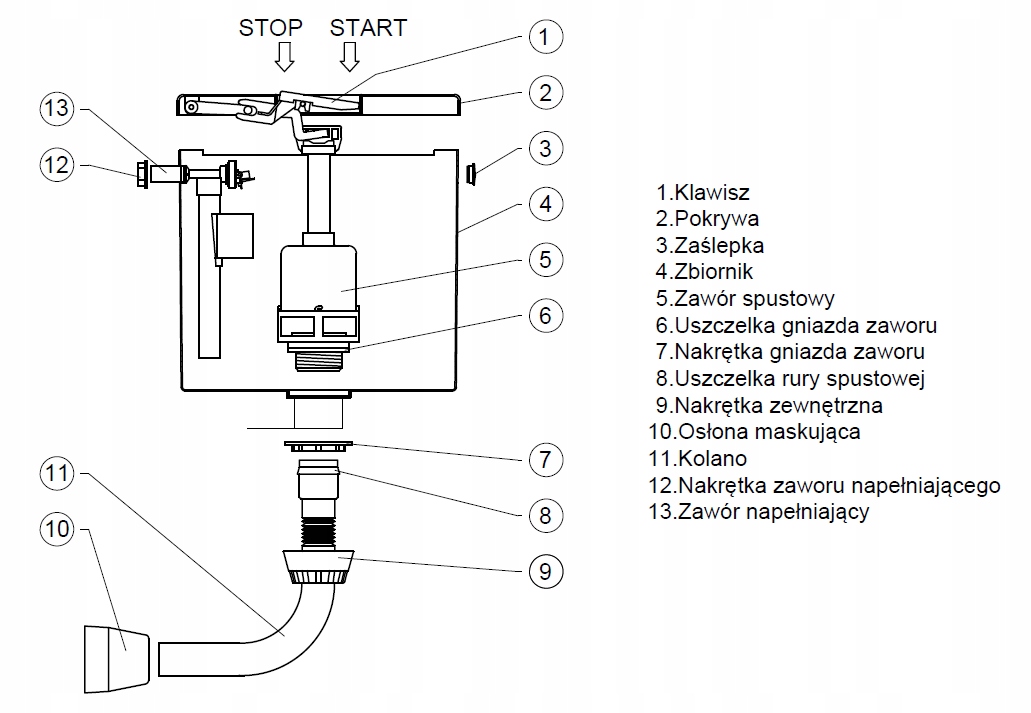 STOP START

1
2
3
4
5
6
7
8
9
10
11
12
13

1.Klawisz
2.Pokrywa
3.Zaślepka
4.Zbiornik
5.Zawór spustowy
6.Uszczelka gniazda zaworu
7.Nakrętka gniazda zaworu
8.Uszczelka rury spustowej
9.Nakrętka zewnętrzna
10.Osłona maskująca
11.Kolano
12.Nakrętka zaworu napełniającego
13.Zawór napełniający