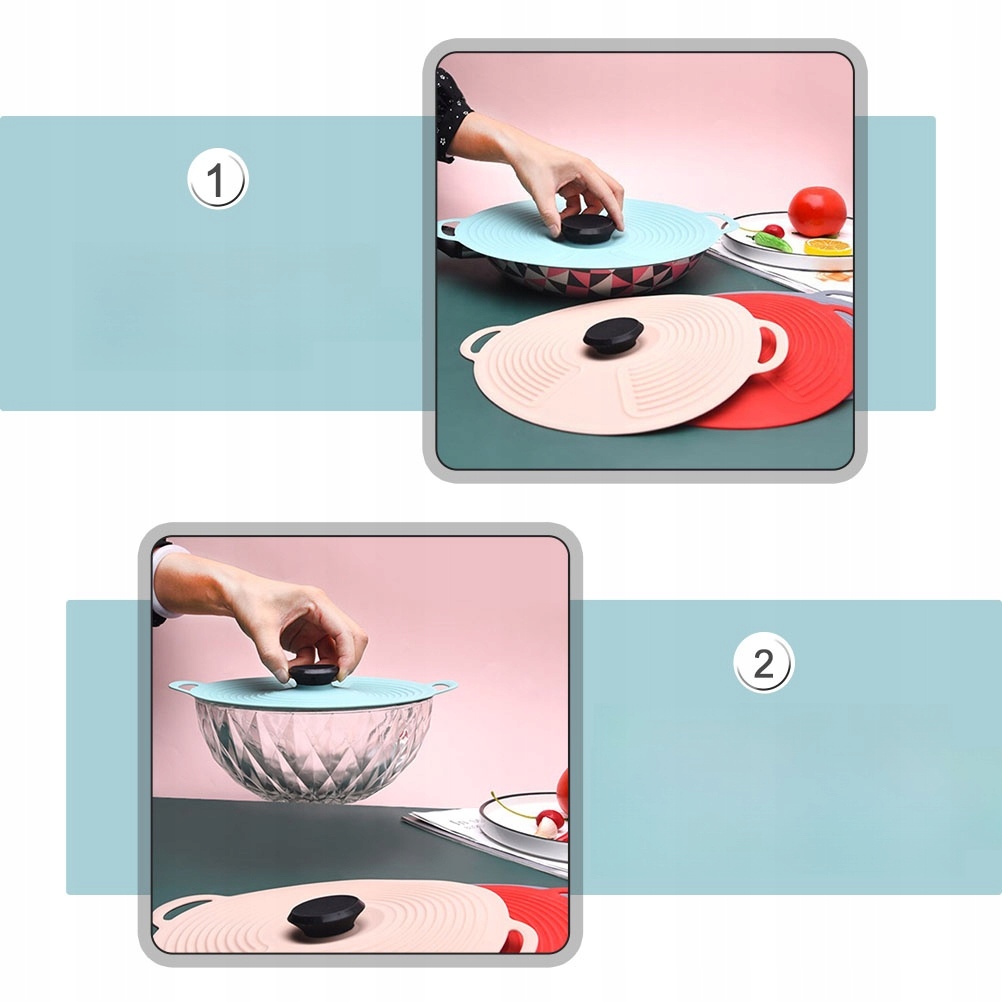 1

2