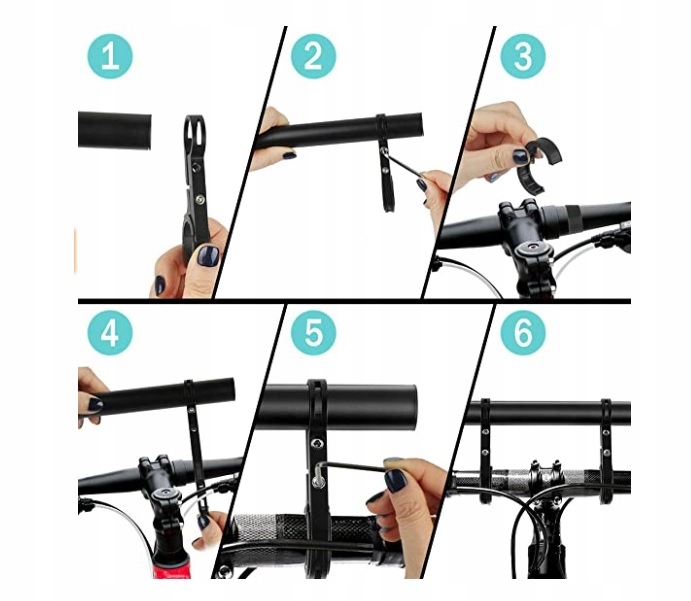 1
2
3
4
5
6