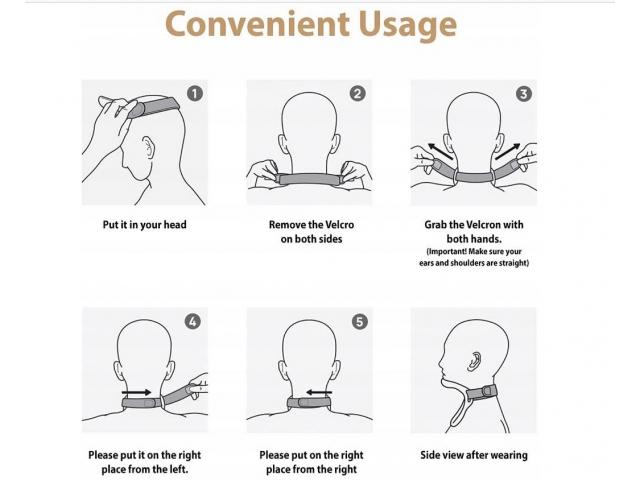 Convenient Usage

1

Put it in your head

2

Remove the Velcro on both sides

3

Grab the Velcron with both hands.
(Important! Make sure your ears and shoulders are straight)

4

Please put it on the right place from the left.

5

Please put on the right place from the right

Side view after wearing