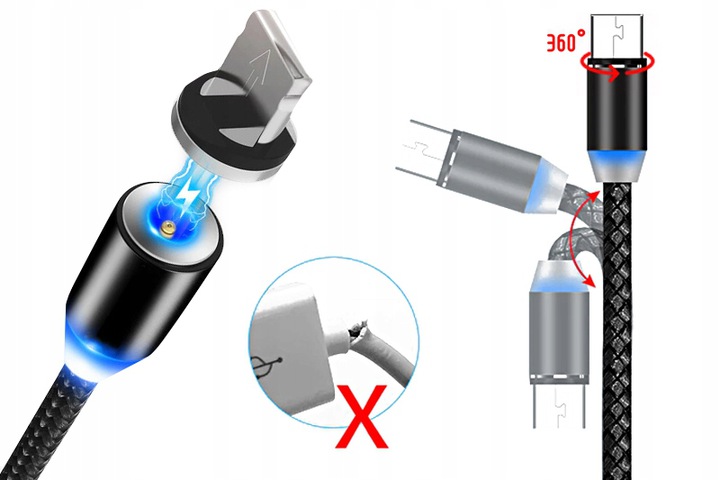 360°

X