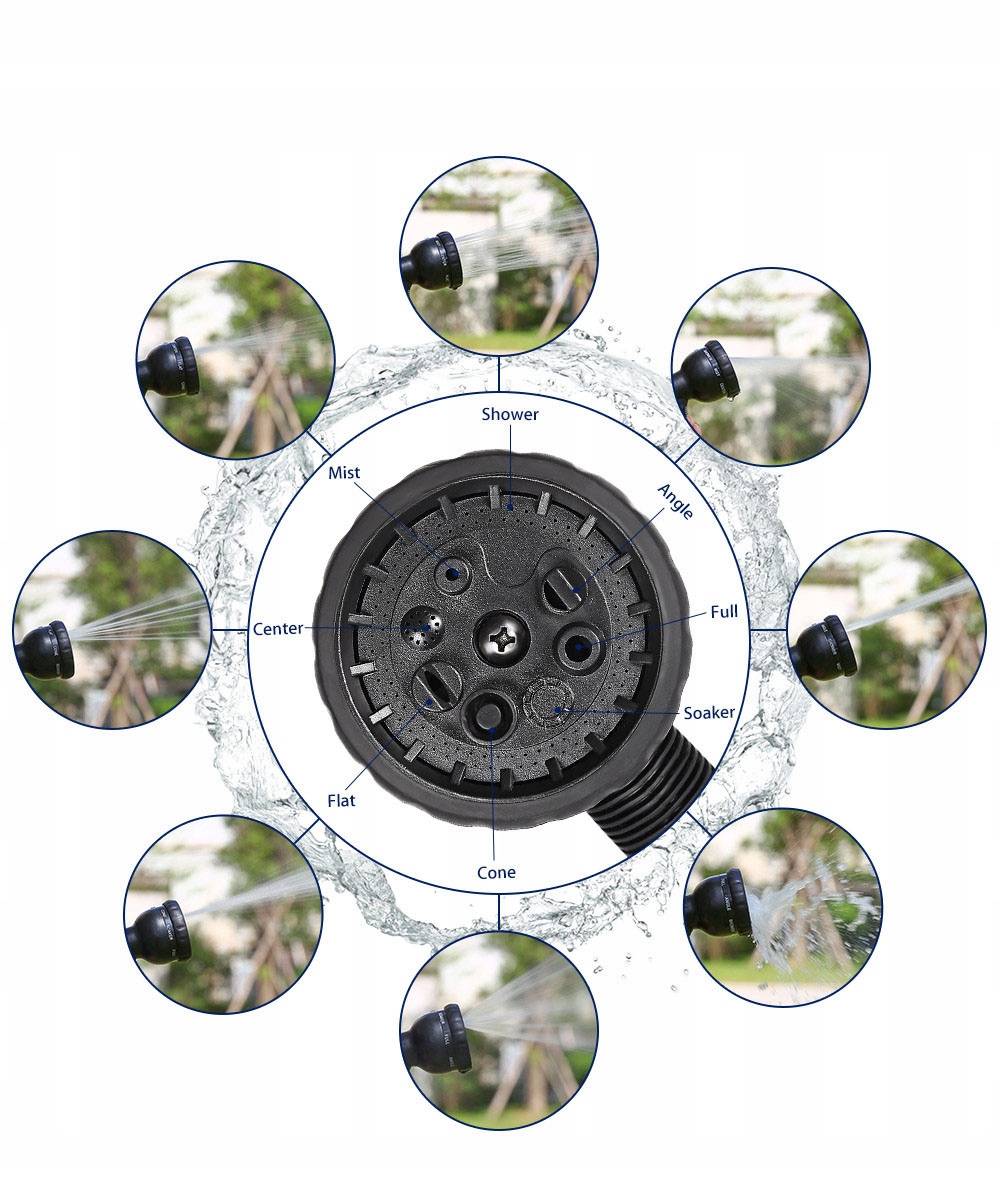 Shower
Mist
Angle
Center
Full
Soaker
Flat
Cone