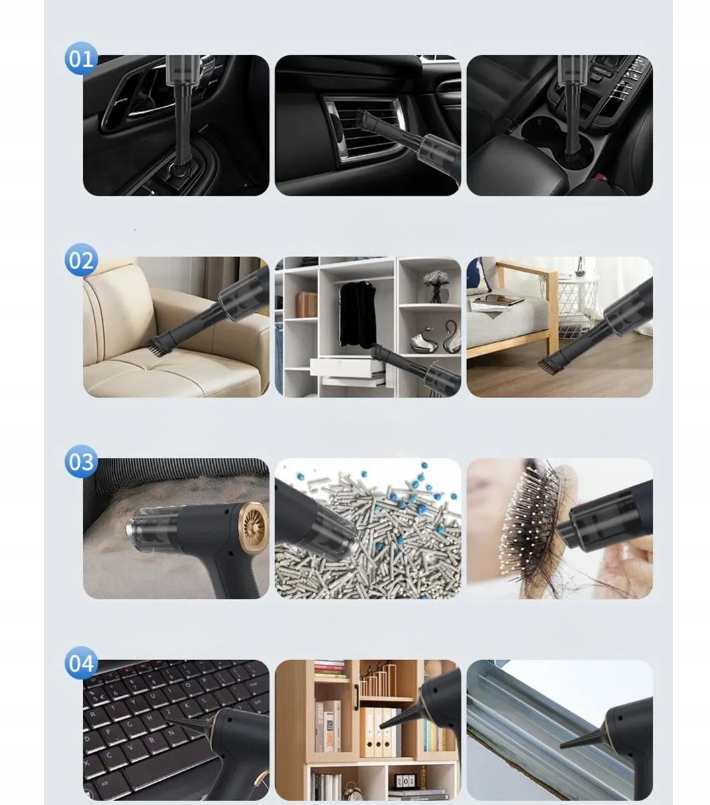 01

02

03

04