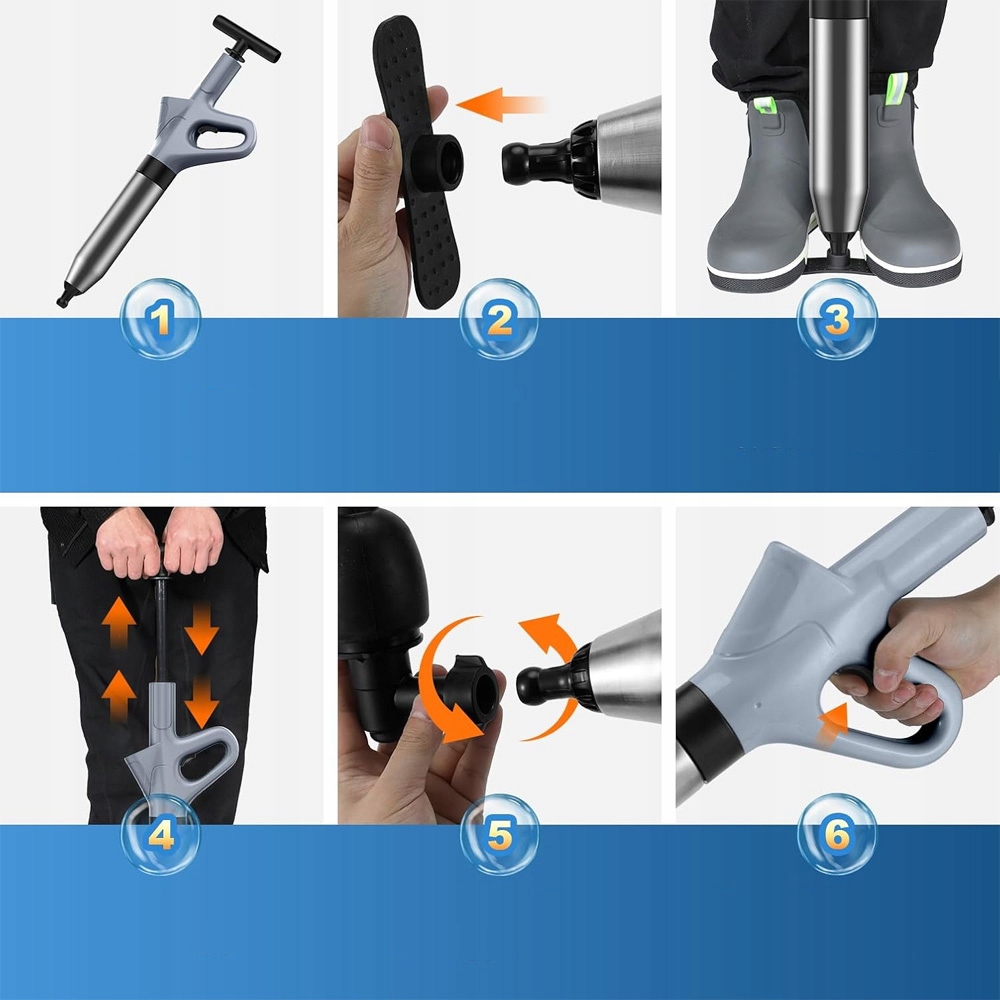 1
2
3
4
5
6