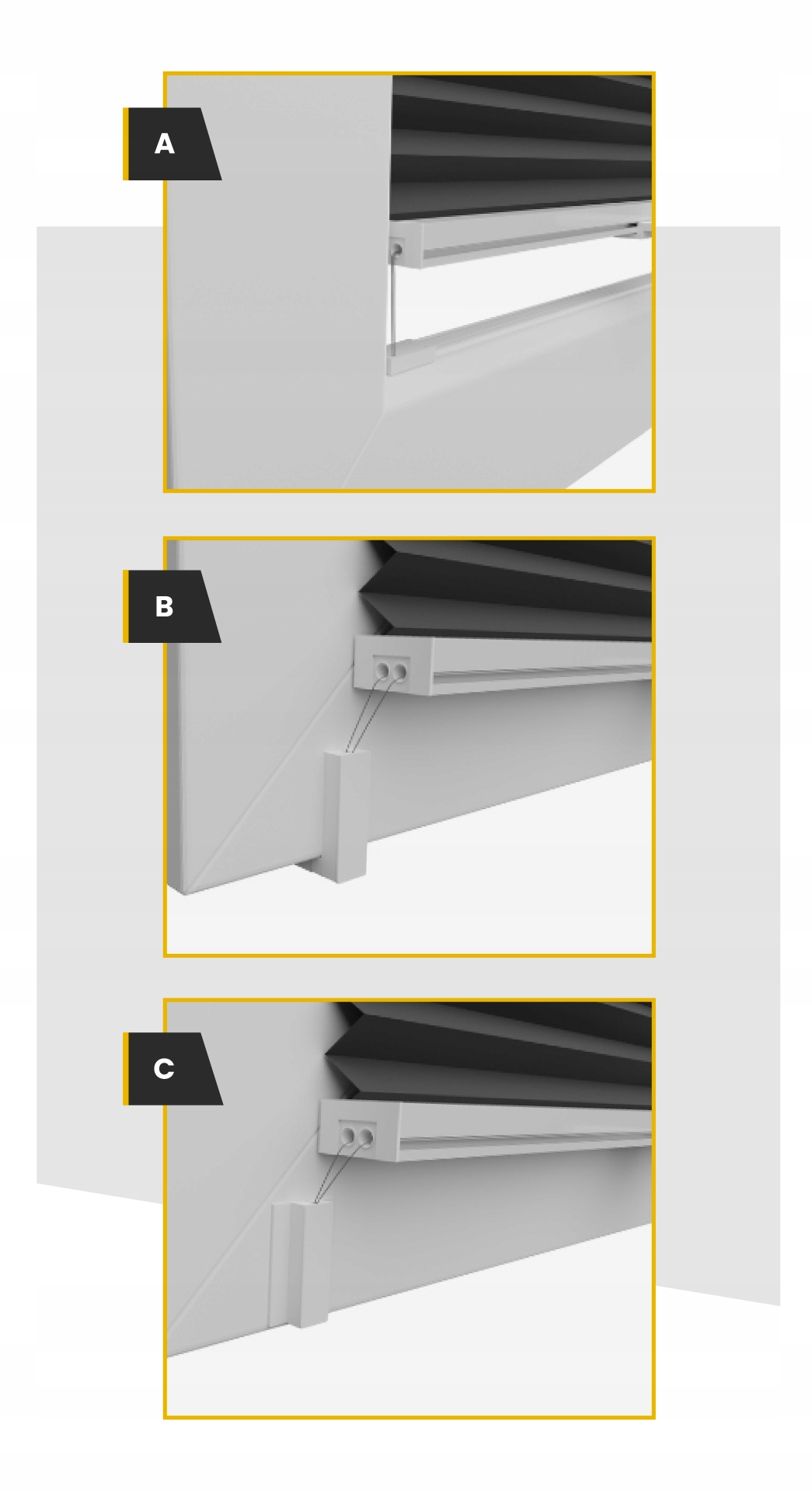 A

B

C