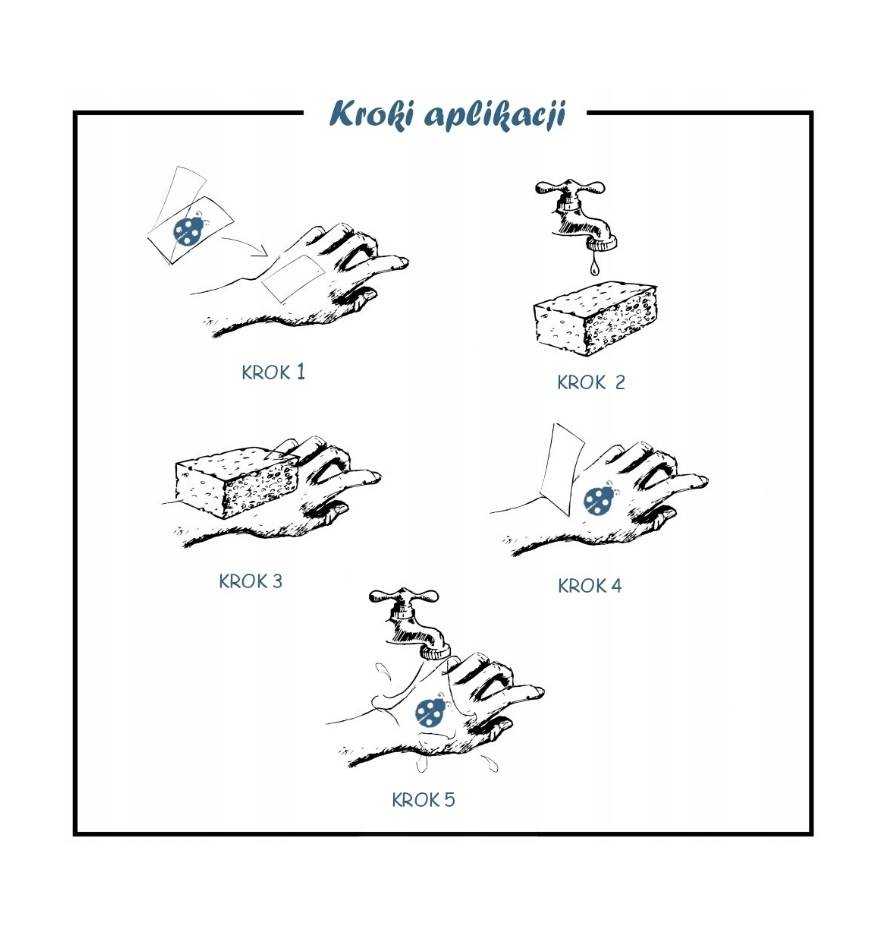 Kroki aplikacji

KROK 1

KROK 2

KROK 3

KROK 4

KROK 5