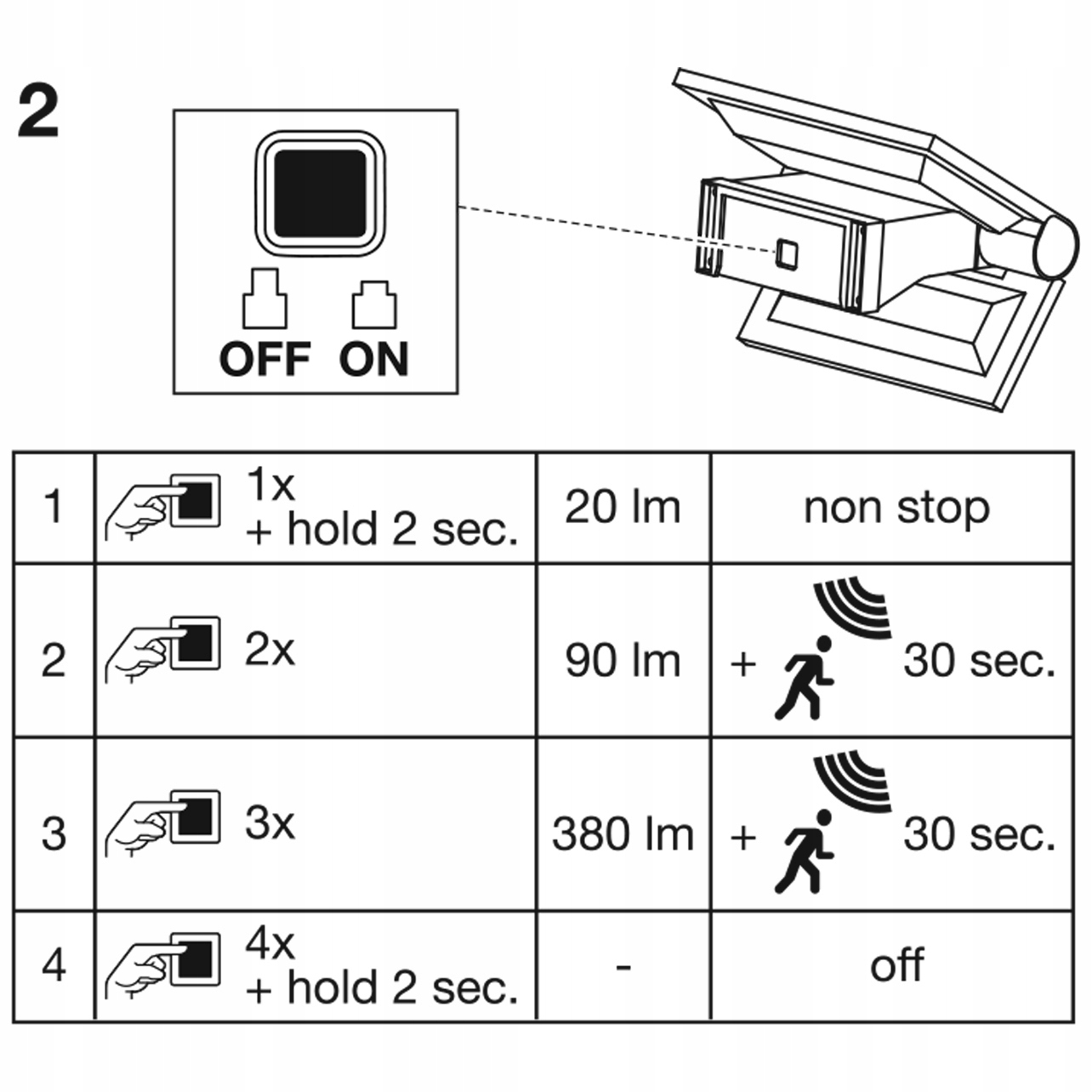 2

OFF ON

| 1 | 1x + hold 2 sec. | 20 lm | non stop |
|---|---|---|---|
| 2 | 2x | 90 lm | + 30 sec. |
| 3 | 3x | 380 lm | + 30 sec. |
| 4 | 4x + hold 2 sec. | - | off |