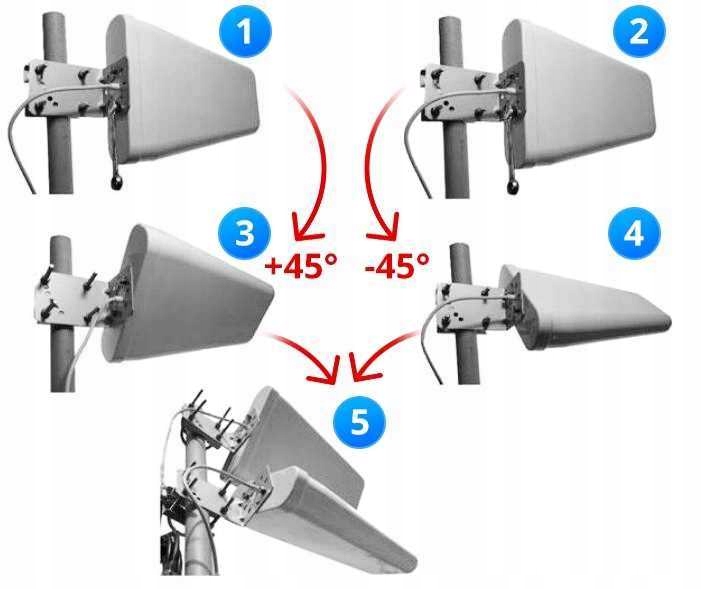 1

2

3

+45°

-45°

4

5